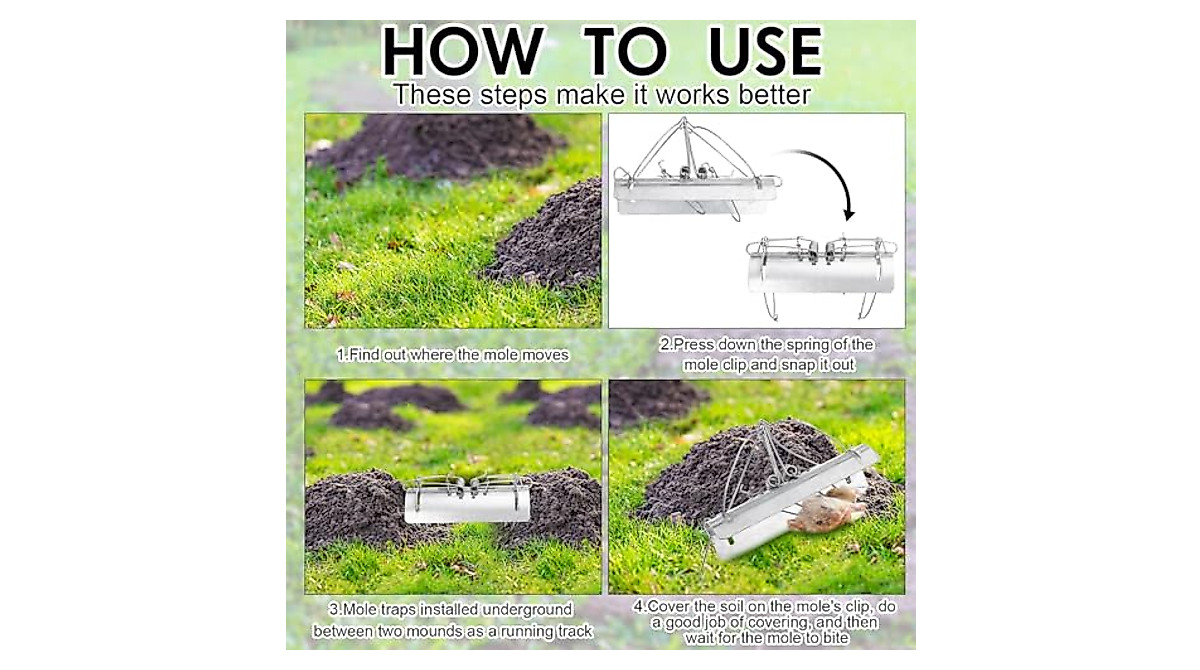 HOW TO USE
These steps make it works better

1.Find out where the mole moves

2.Press down the spring of the mole clip and snap it out

3.Mole traps installed underground between two mounds as a running track

4.Cover the soil on the mole's clip, do a good job of covering, and then wait for the mole to bite