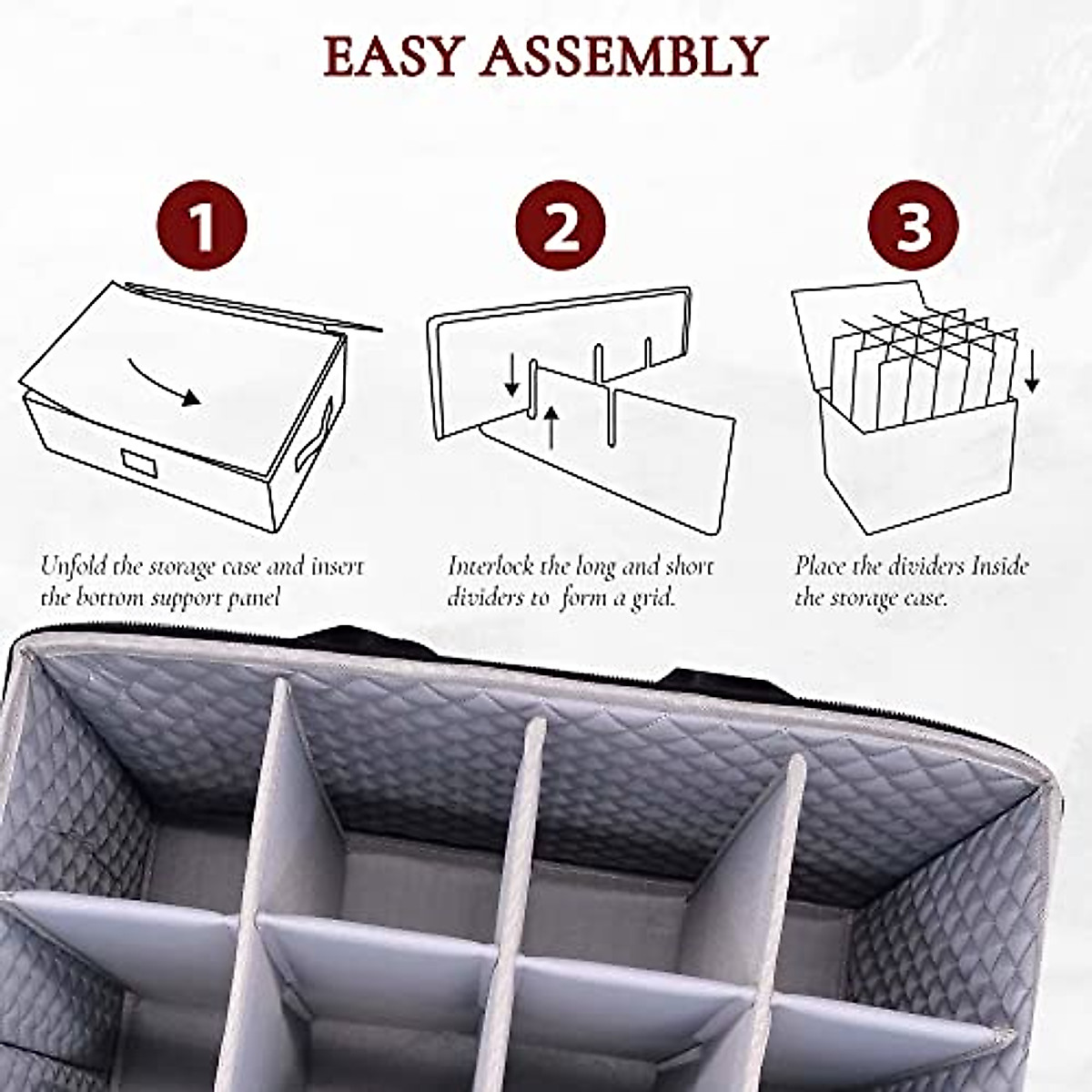 EASY ASSEMBLY

1

Unfold the storage case and insert the bottom support panel

2

Interlock the long and short dividers to form a grid.

3

Place the dividers Inside the storage case.