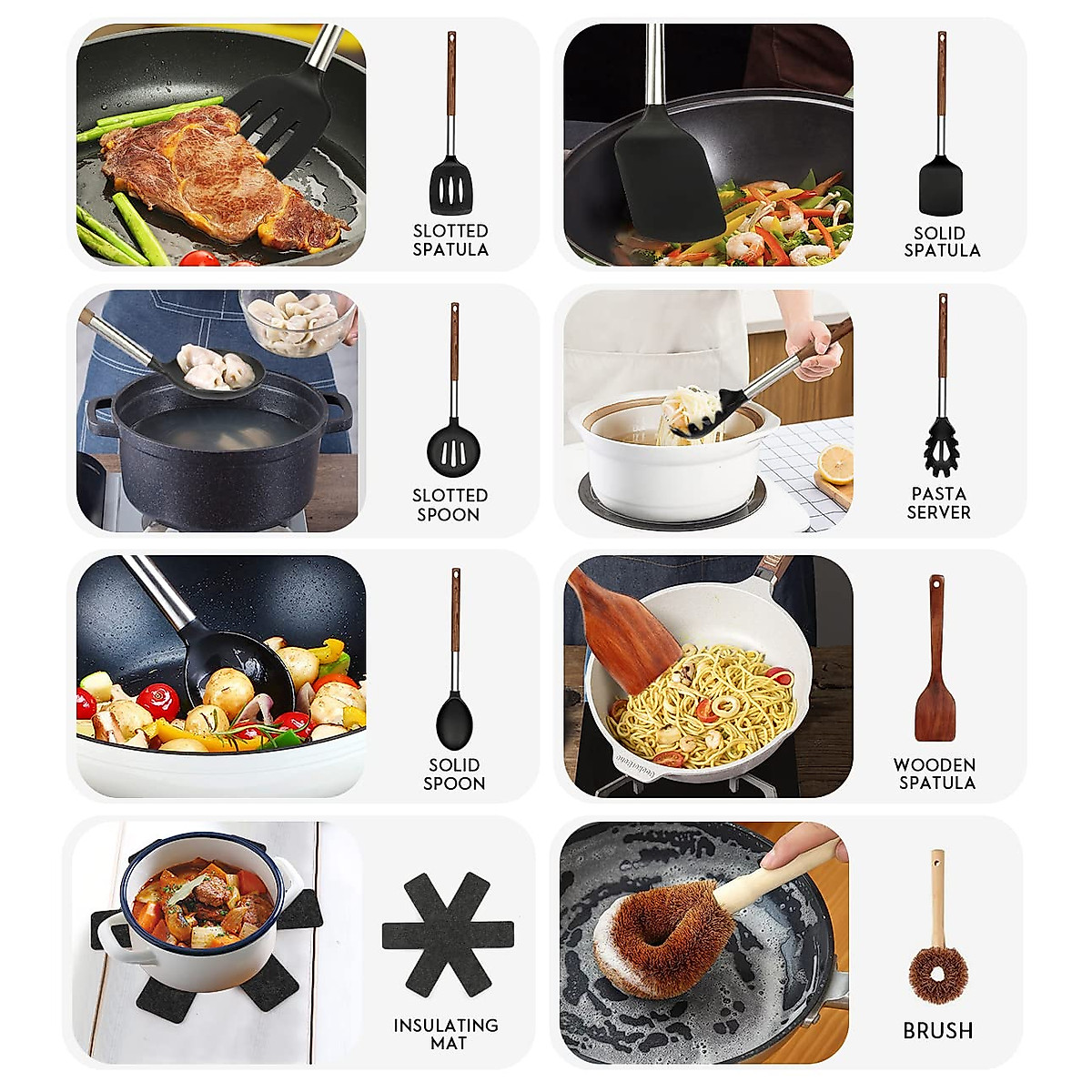 SLOTTED SPATULA

SOLID SPATULA

SLOTTED SPOON

PASTA SERVER

SOLID SPOON

WOODEN SPATULA

INSULATING MAT

BRUSH