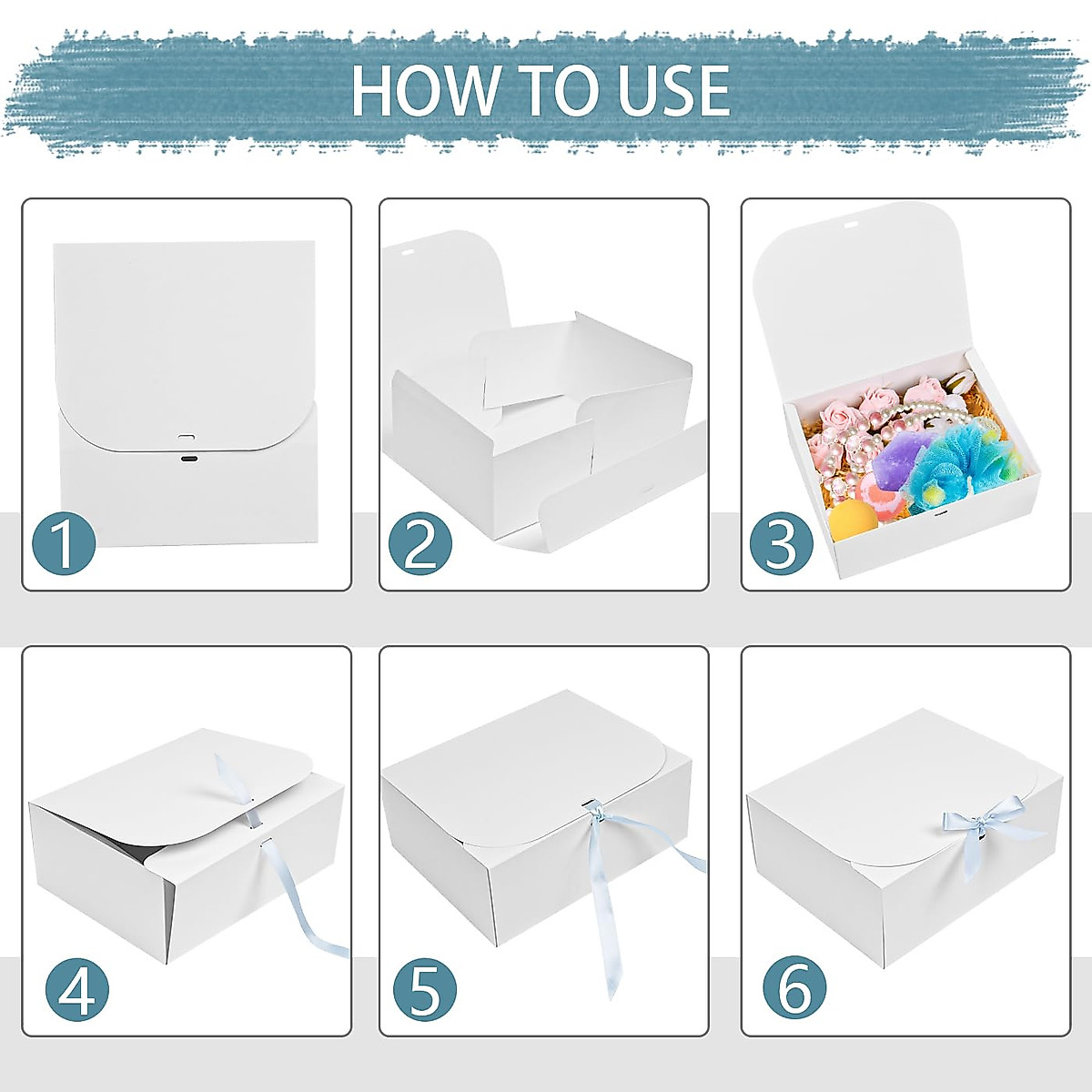 HOW TO USE

1

2

3

4

5

6