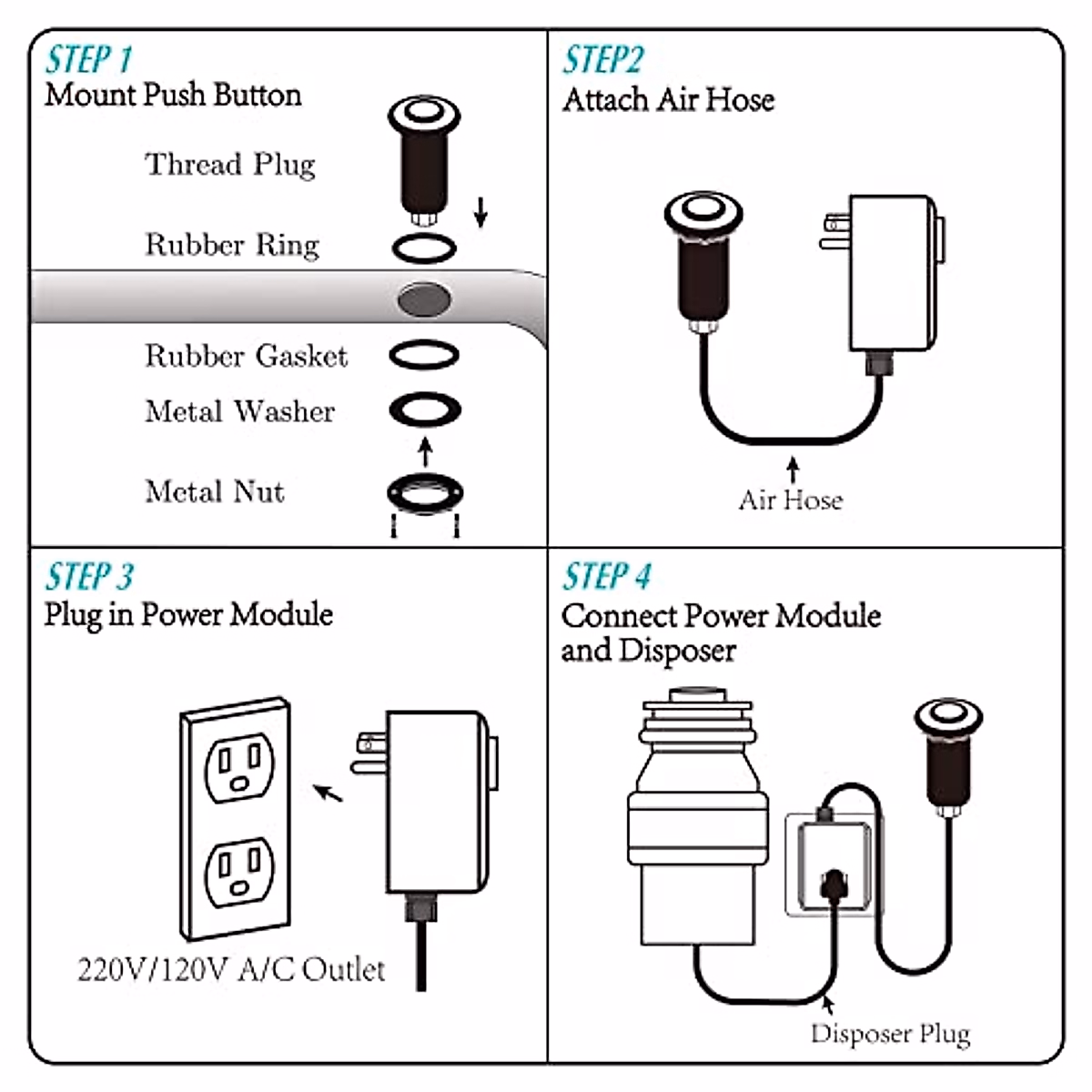 STEP 1
Mount Push Button

Thread Plug

Rubber Ring

Rubber Gasket

Metal Washer

Metal Nut

STEP2
Attach Air Hose

Air Hose

STEP 3
Plug in Power Module

220V/120V A/C Outlet

STEP 4
Connect Power Module and Disposer

Disposer Plug