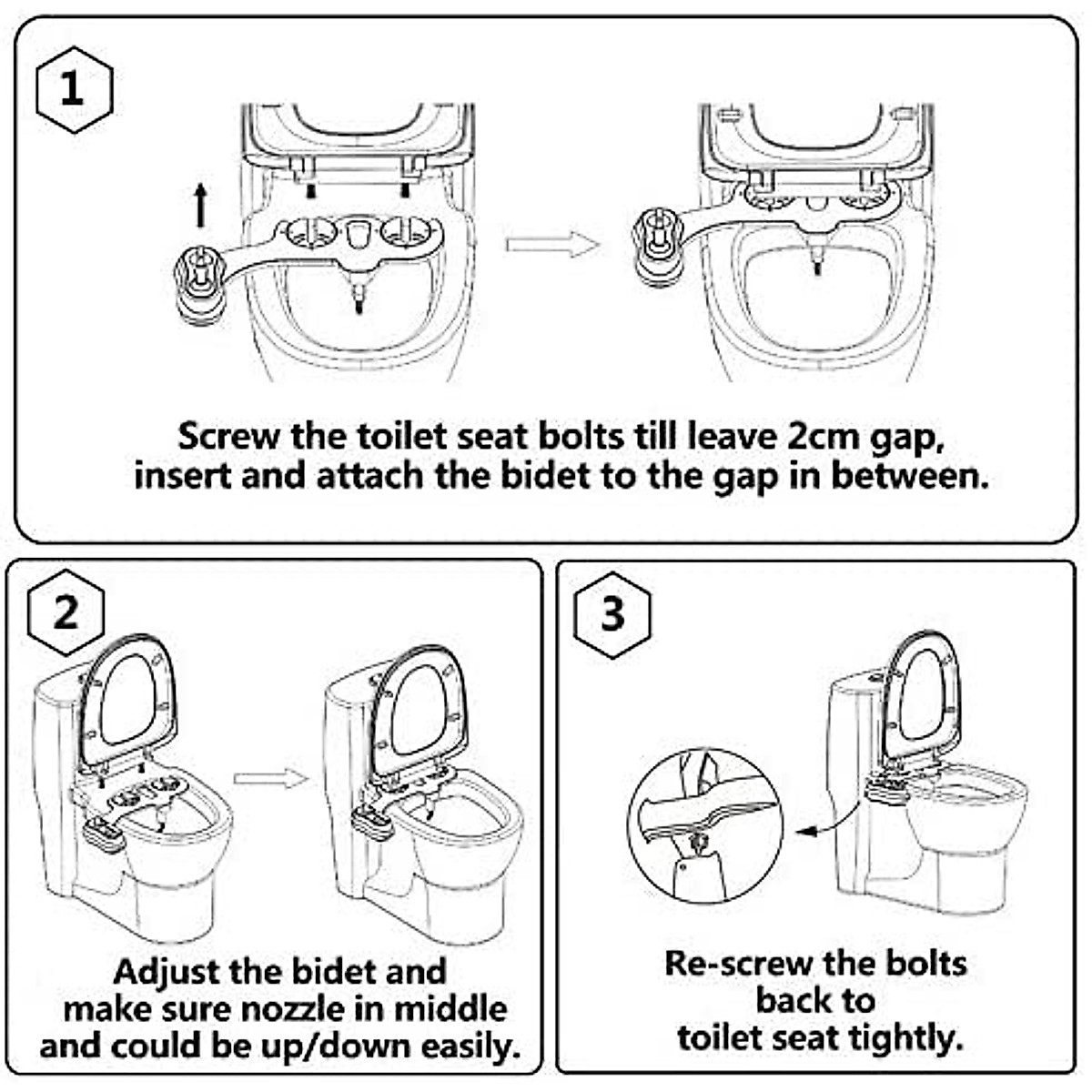 1

Screw the toilet seat bolts till leave 2cm gap, insert and attach the bidet to the gap in between.

2

Adjust the bidet and make sure nozzle in middle and could be up/down easily.

3

Re-screw the bolts back to toilet seat tightly.