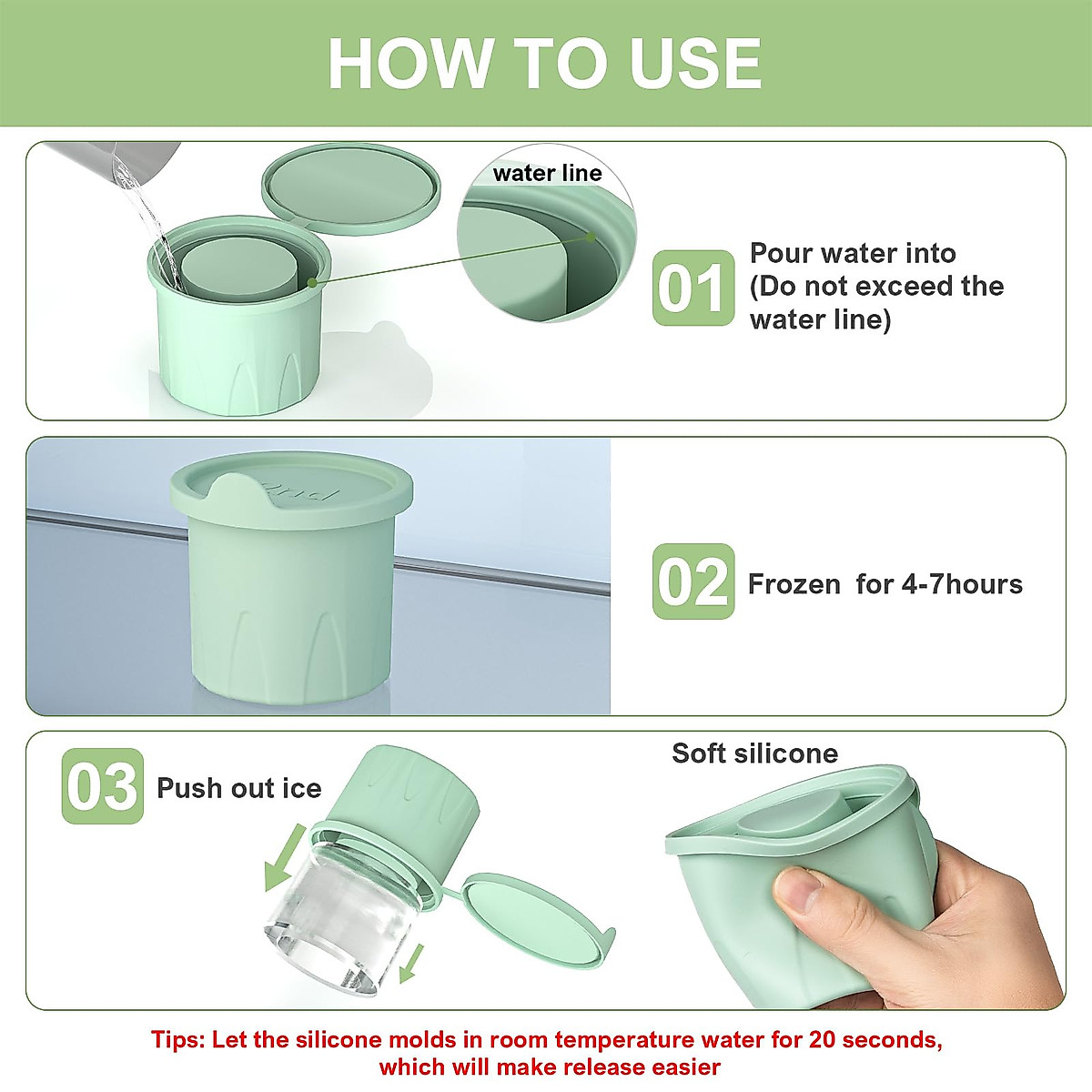 HOW TO USE

water line

01 Pour water into (Do not exceed the water line)

02 Frozen for 4-7hours

03 Push out ice

Soft silicone

Tips: Let the silicone molds in room temperature water for 20 seconds, which will make release easier