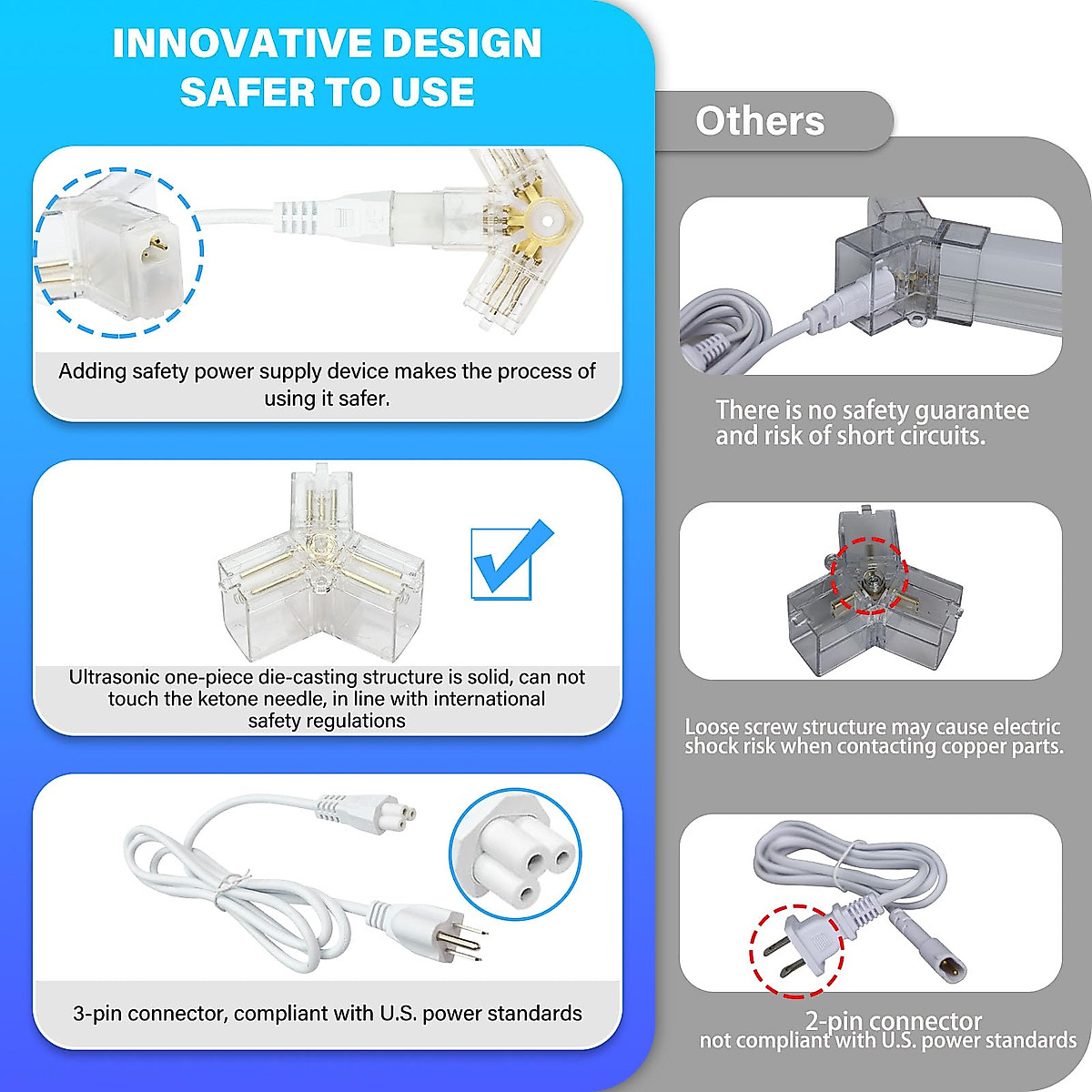 INNOVATIVE DESIGN
SAFER TO USE

Adding safety power supply device makes the process of using it safer.

Ultrasonic one-piece die-casting structure is solid, can not touch the ketone needle, in line with international safety regulations

3-pin connector, compliant with U.S. power standards

Others

There is no safety guarantee and risk of short circuits.

Loose screw structure may cause electric shock risk when contacting copper parts.

2-pin connector
not compliant with U.S. power standards