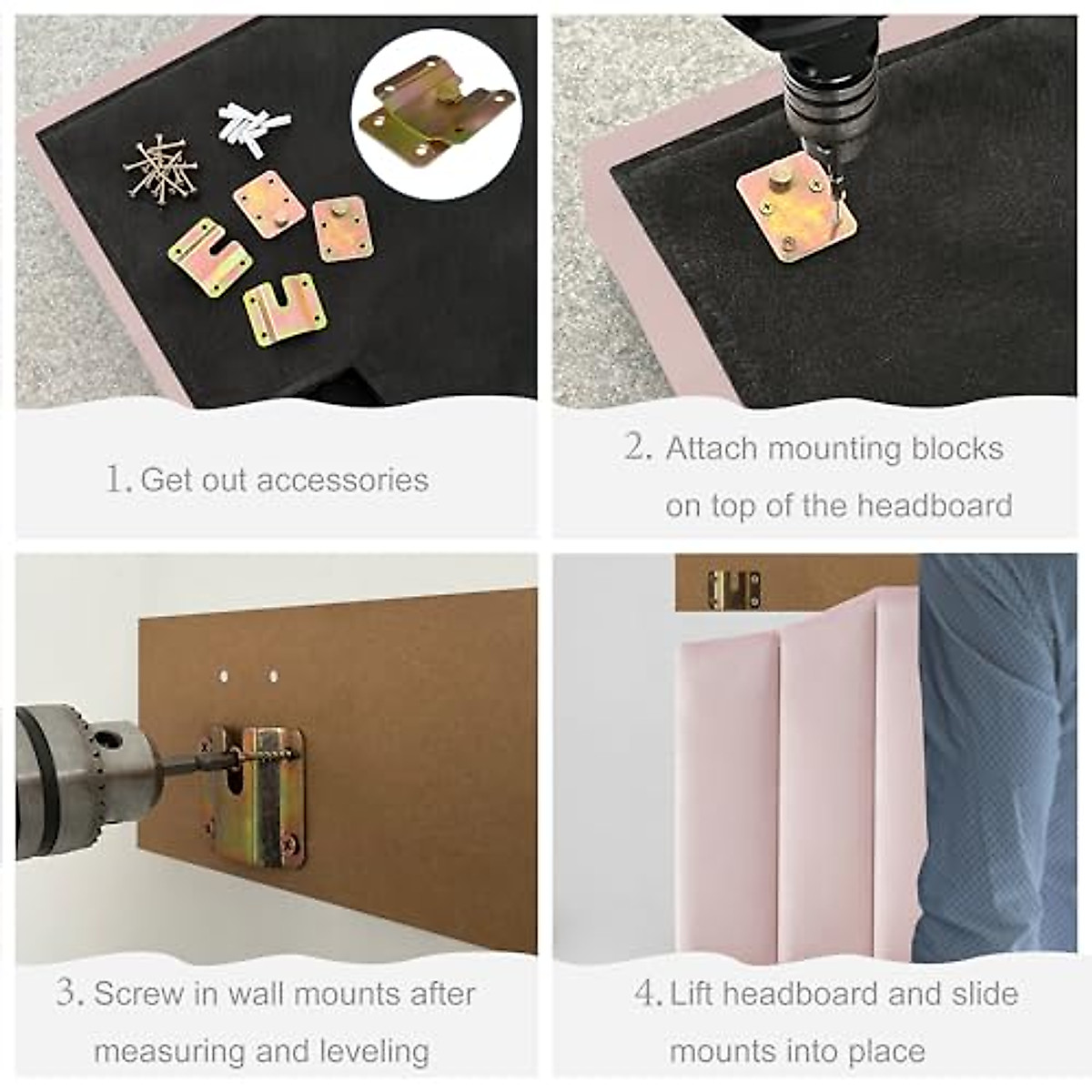 1. Get out accessories

2. Attach mounting blocks on top of the headboard

3. Screw in wall mounts after measuring and leveling

4. Lift headboard and slide mounts into place