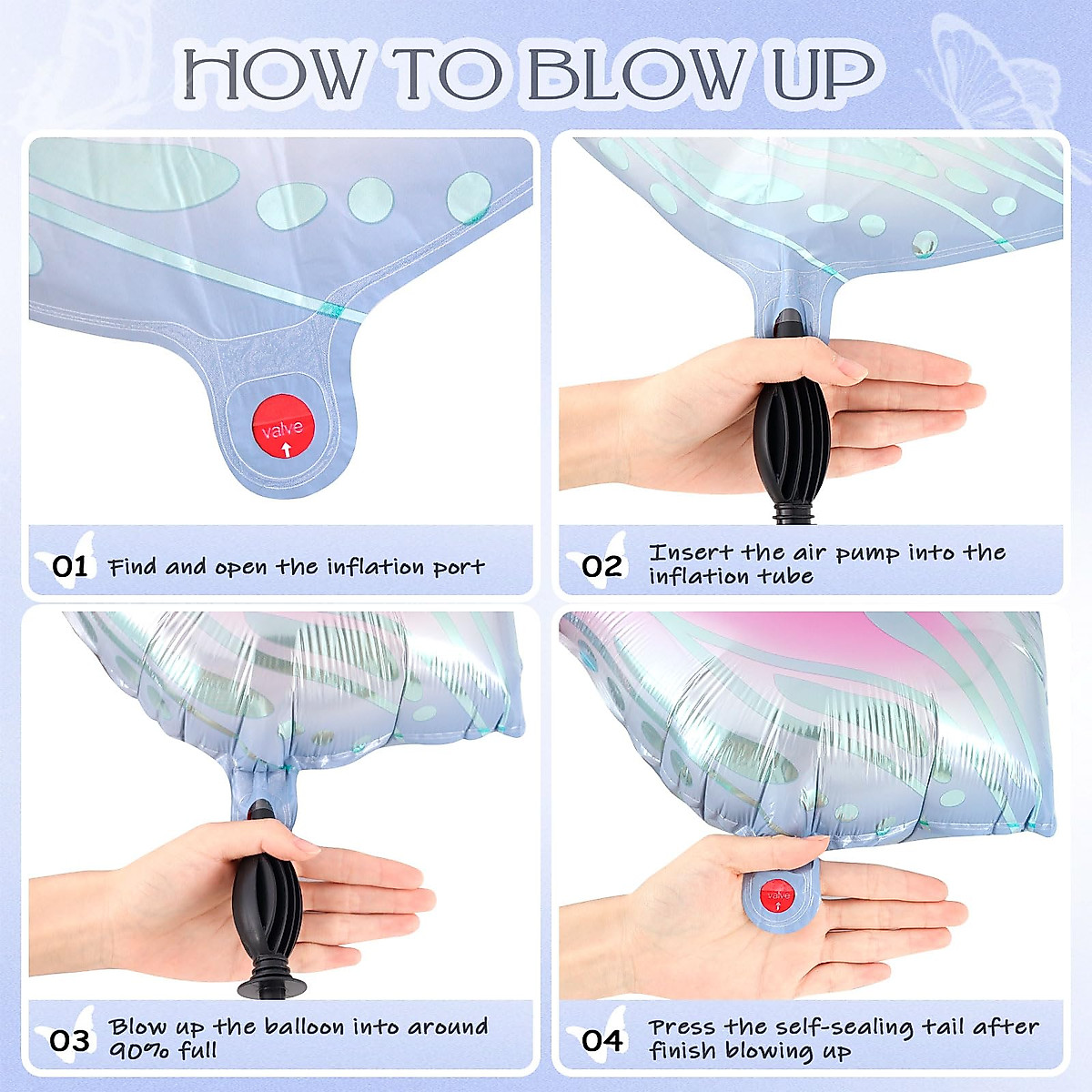 HOW TO BLOW UP

valve

01 Find and open the inflation port

02 Insert the air pump into the inflation tube

03 Blow up the balloon into around 90% full

valve

04 Press the self-sealing tail after finish blowing up