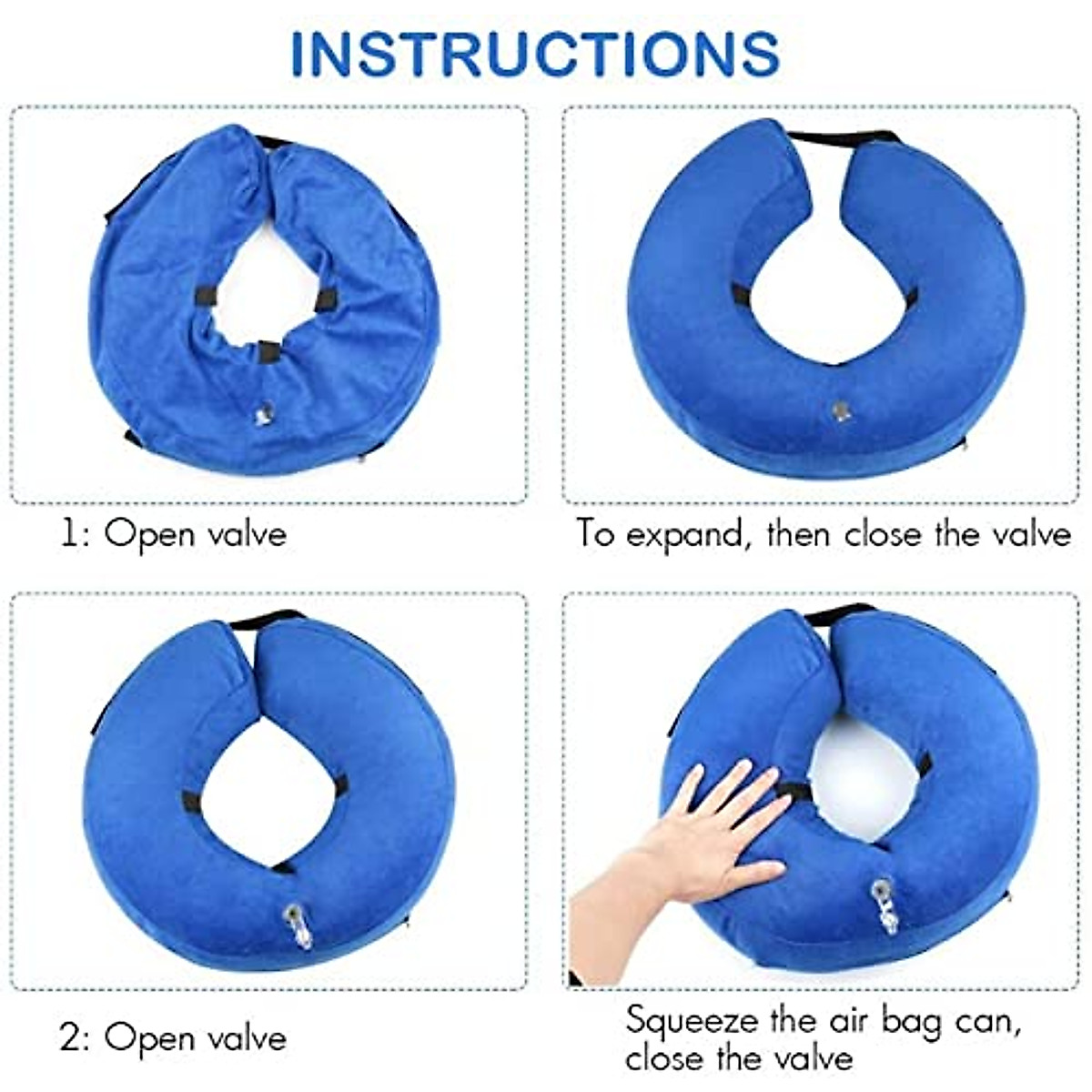 INSTRUCTIONS

1: Open valve

To expand, then close the valve

2: Open valve

Squeeze the air bag can, close the valve