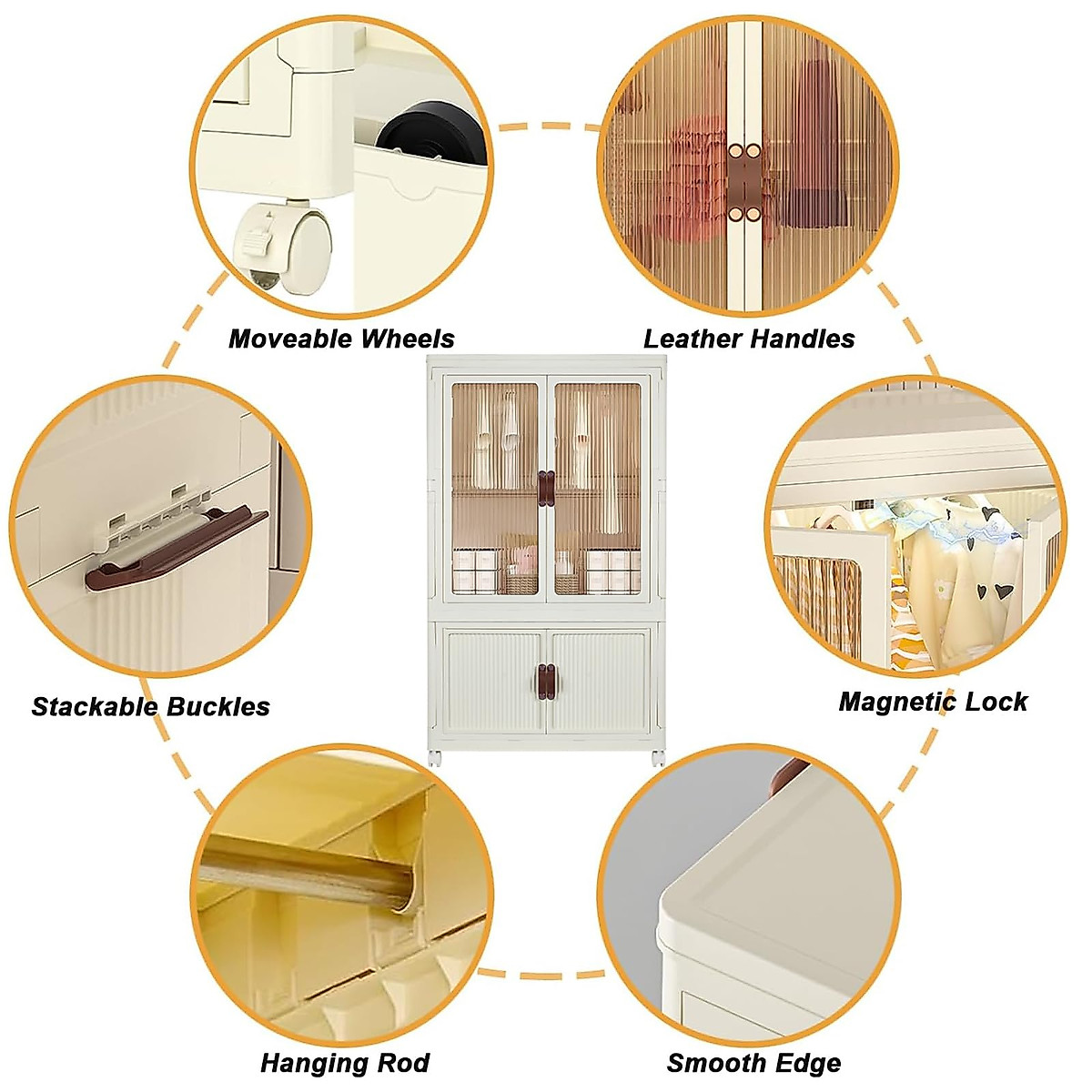 Moveable Wheels

Leather Handles

Stackable Buckles

Magnetic Lock

Hanging Rod

Smooth Edge