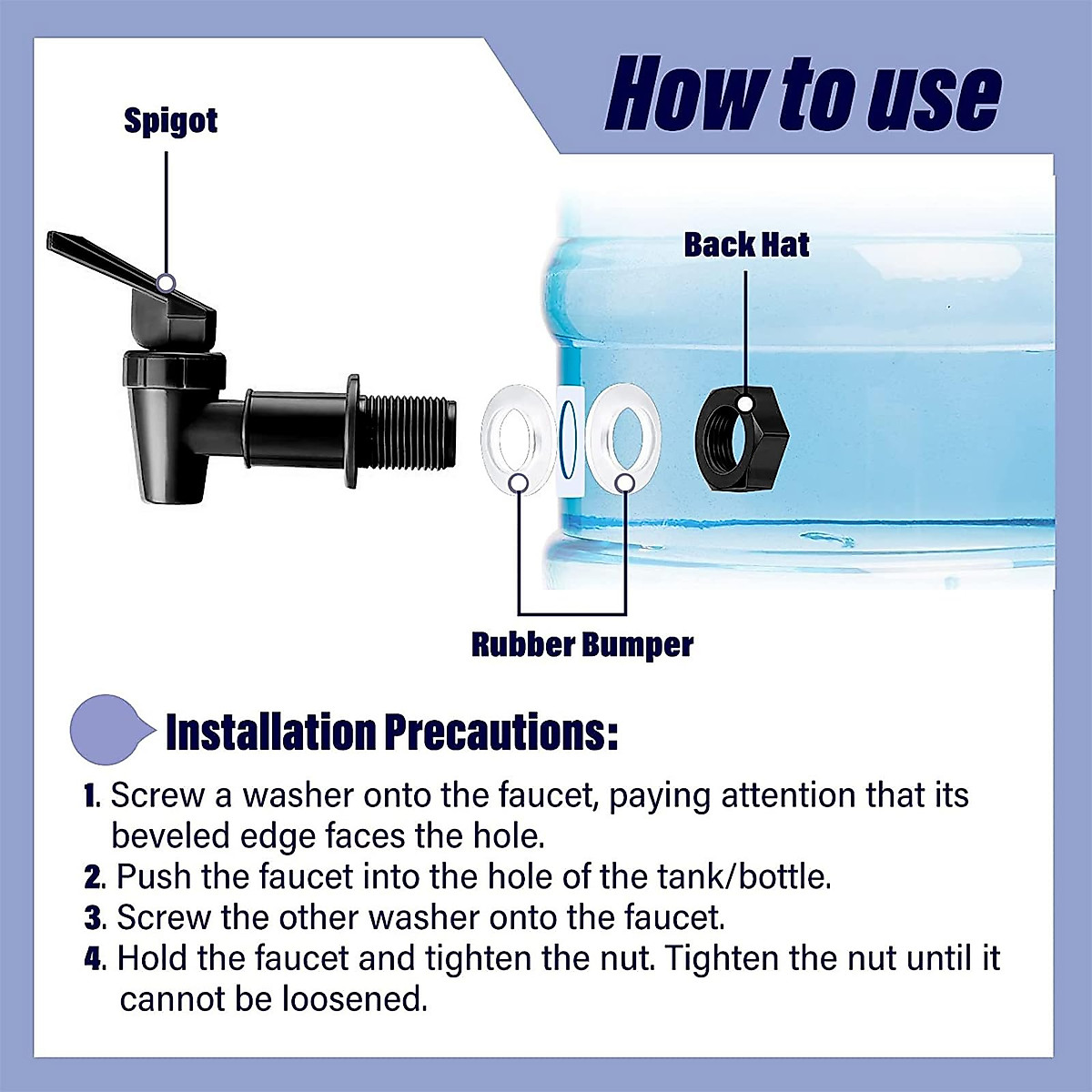 How to use

Spigot

Back Hat

Rubber Bumper

Installation Precautions:

1. Screw a washer onto the faucet, paying attention that its beveled edge faces the hole.
2. Push the faucet into the hole of the tank/bottle.
3. Screw the other washer onto the faucet.
4. Hold the faucet and tighten the nut. Tighten the nut until it cannot be loosened.