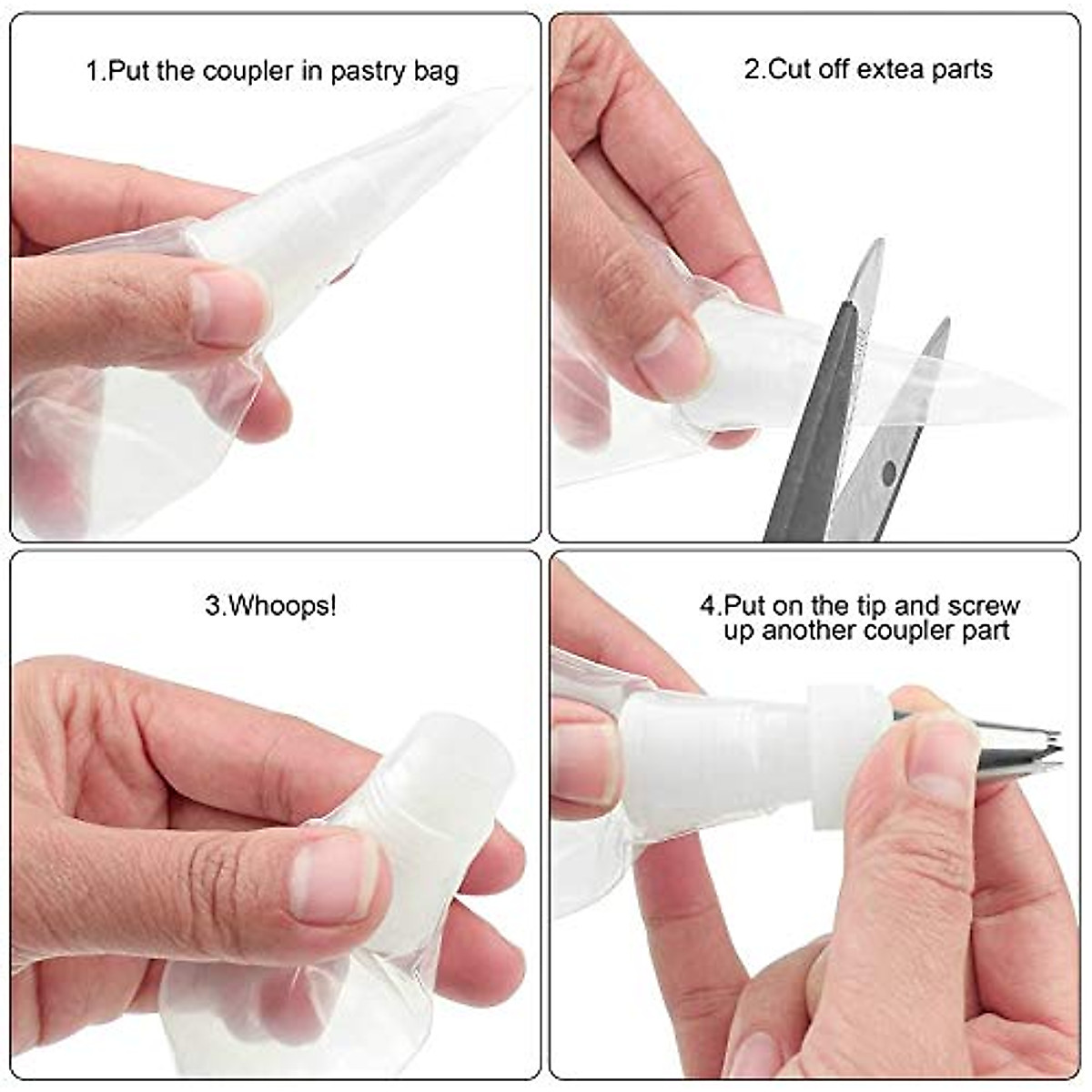 1.Put the coupler in pastry bag

2.Cut off extea parts

3.Whoops!

4.Put on the tip and screw up another coupler part