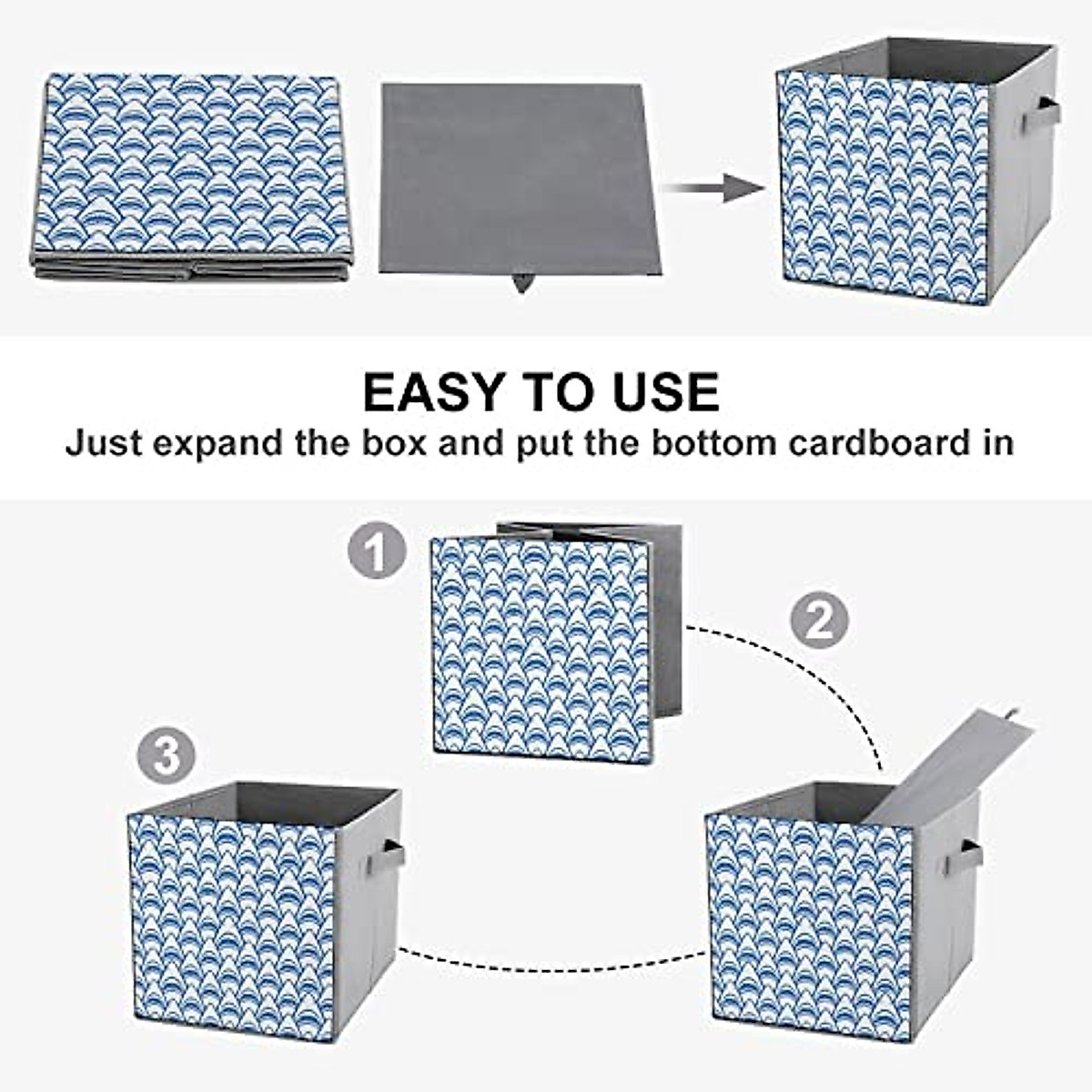 EASY TO USE
Just expand the box and put the bottom cardboard in

1

2

3