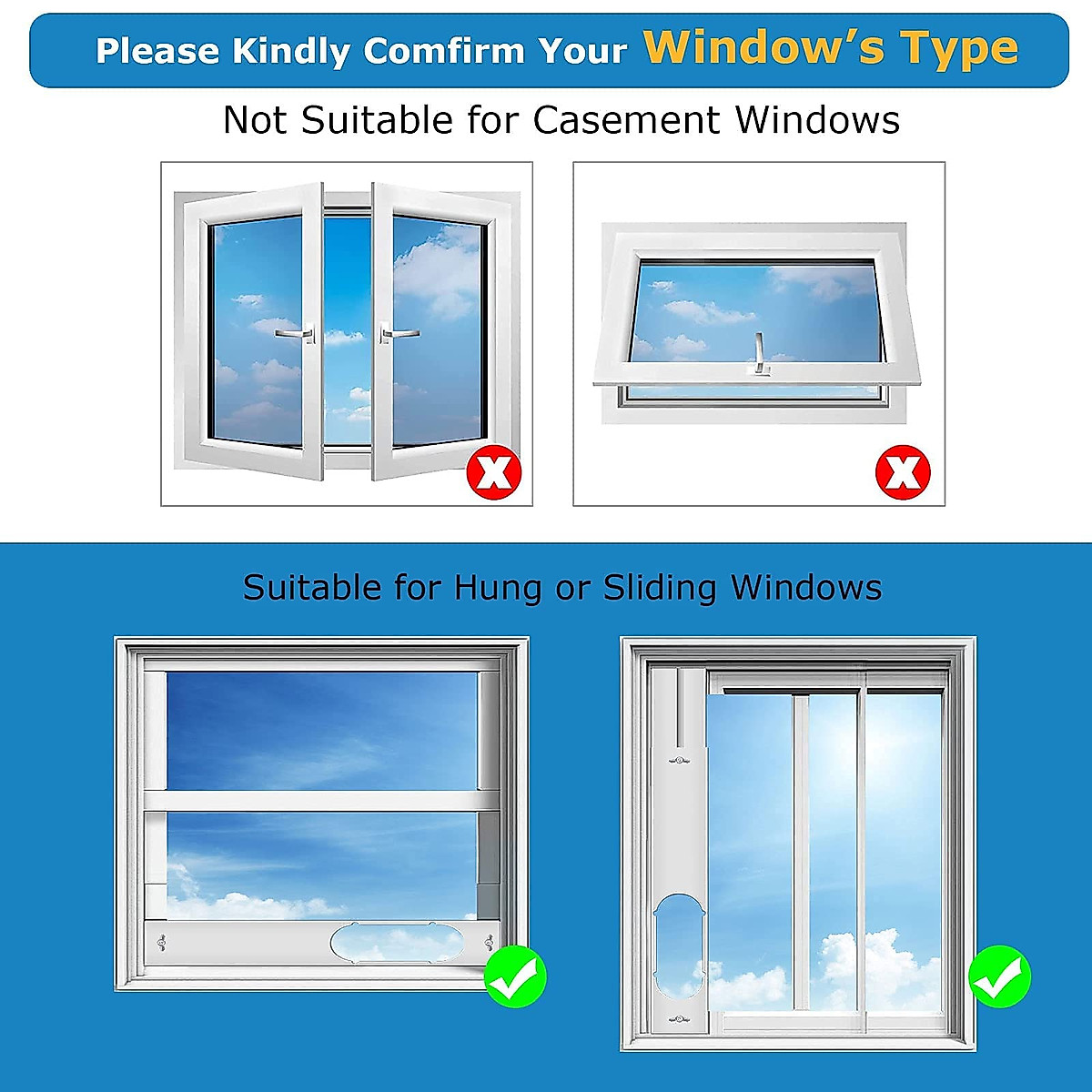 Please Kindly Comfirm Your Window's Type

Not Suitable for Casement Windows

Suitable for Hung or Sliding Windows