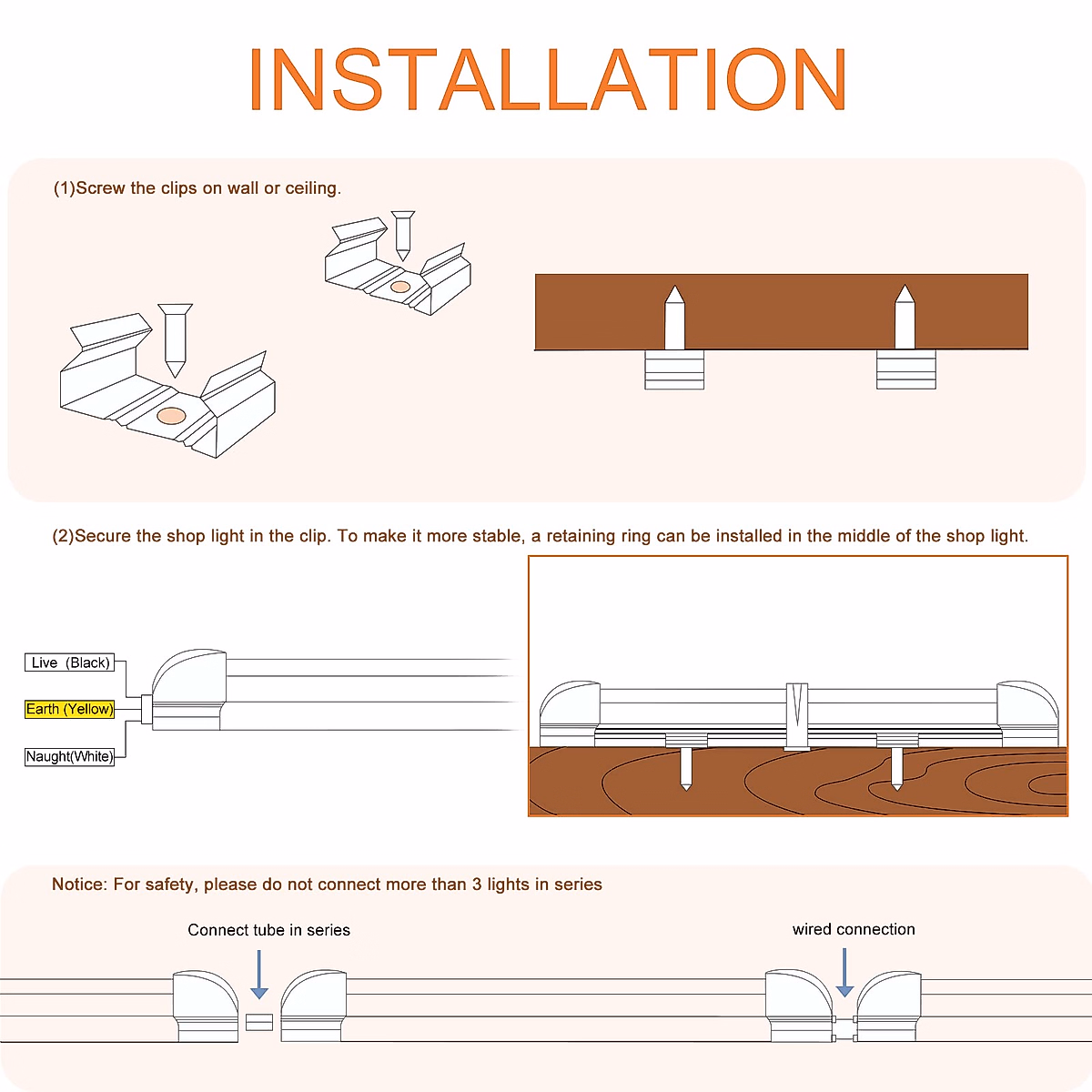 INSTALLATION

(1)Screw the clips on wall or ceiling.

(2)Secure the shop light in the clip. To make it more stable, a retaining ring can be installed in the middle of the shop light.

Live (Black)
Earth (Yellow)
Naught(White)

Notice: For safety, please do not connect more than 3 lights in series

Connect tube in series

wired connection