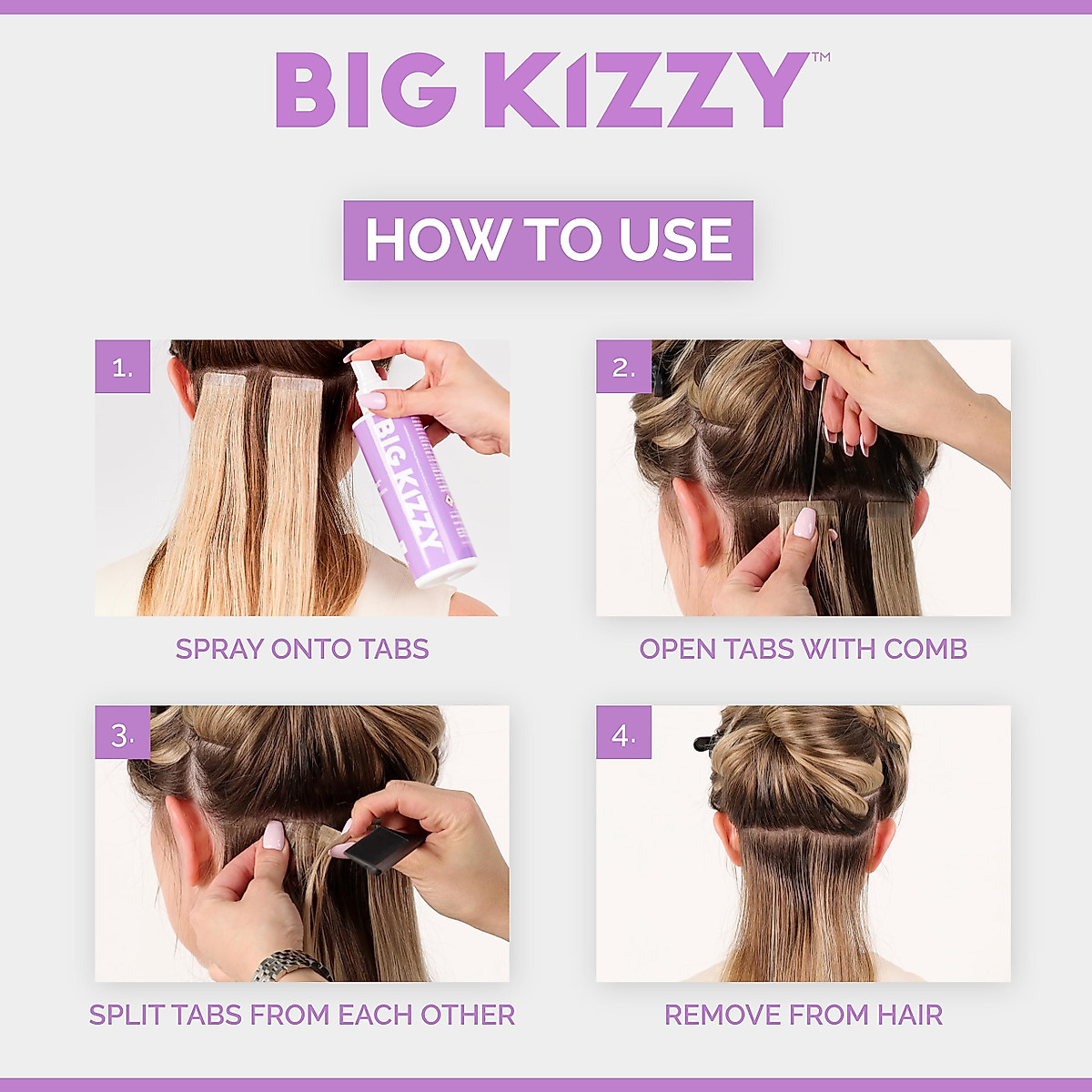 BIG KIZZY™

HOW TO USE

1.

BIG KIZZY

SPRAY ONTO TABS

2.

OPEN TABS WITH COMB

3.

SPLIT TABS FROM EACH OTHER

4.

REMOVE FROM HAIR