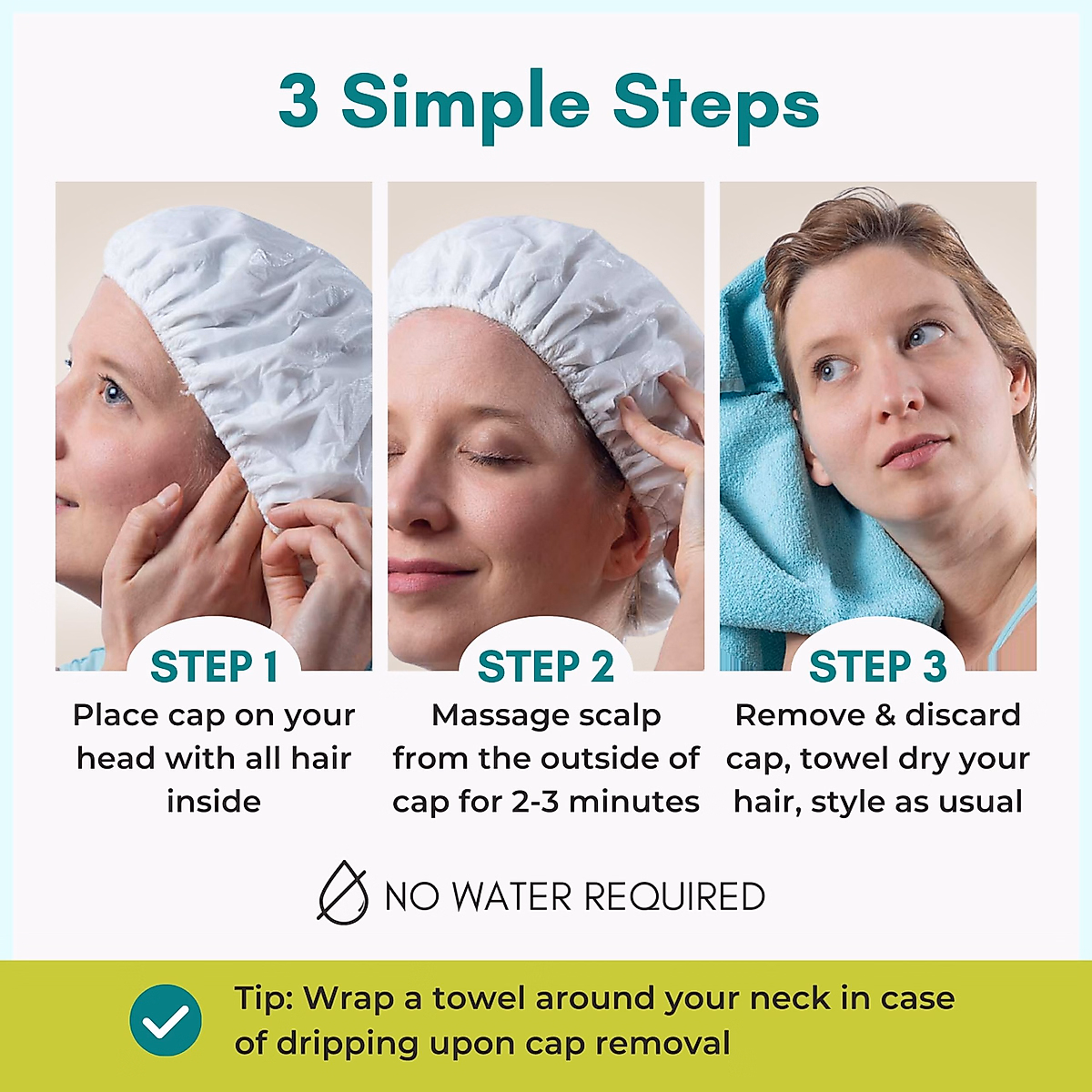 3 Simple Steps

STEP 1
Place cap on your head with all hair inside

STEP 2
Massage scalp from the outside of cap for 2-3 minutes

STEP 3
Remove & discard cap, towel dry your hair, style as usual

NO WATER REQUIRED

Tip: Wrap a towel around your neck in case of dripping upon cap removal