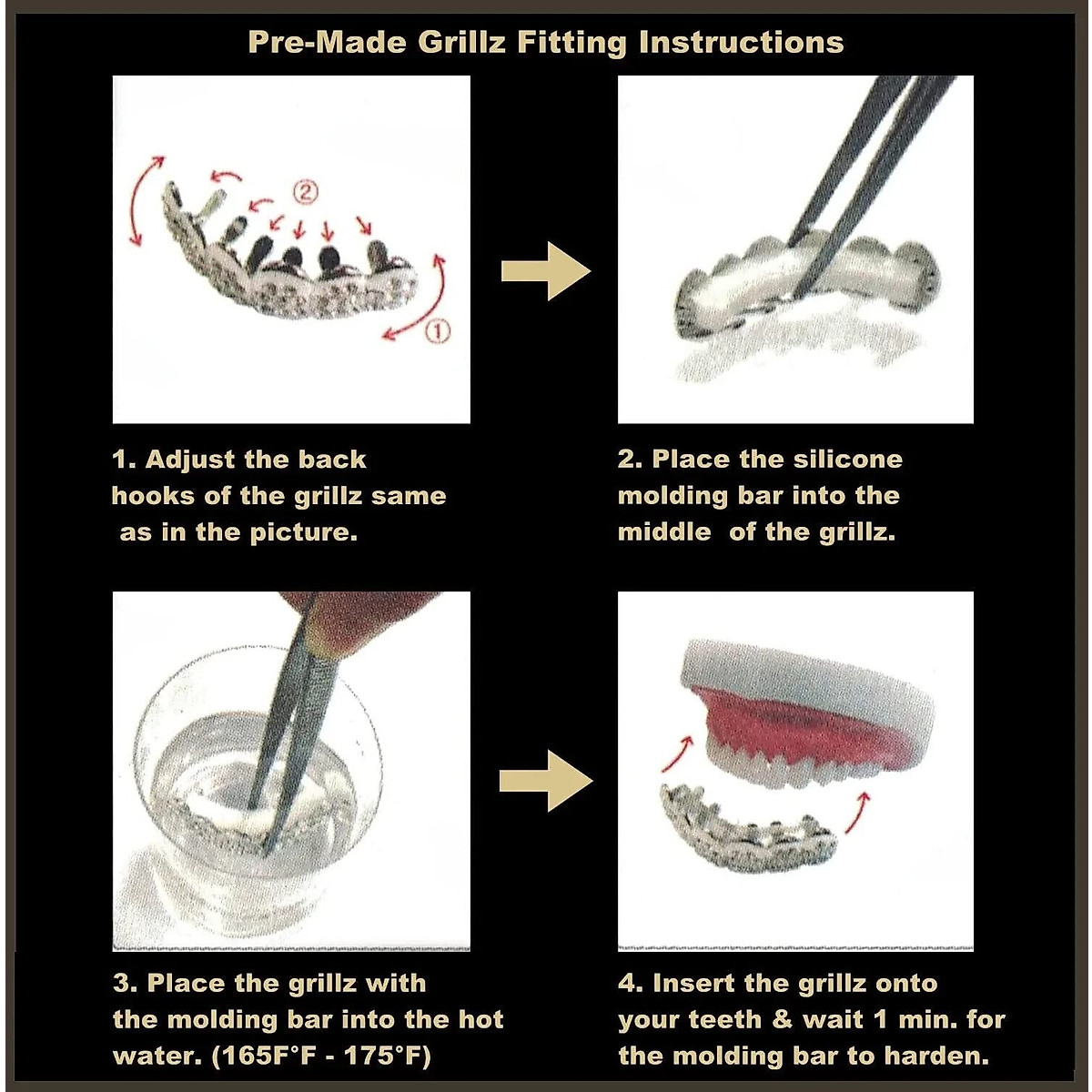 Pre-Made Grillz Fitting Instructions

②

①

1. Adjust the back hooks of the grillz same as in the picture.

2. Place the silicone molding bar into the middle of the grillz.

3. Place the grillz with the molding bar into the hot water. (165F°F - 175°F)

4. Insert the grillz onto your teeth & wait 1 min. for the molding bar to harden.