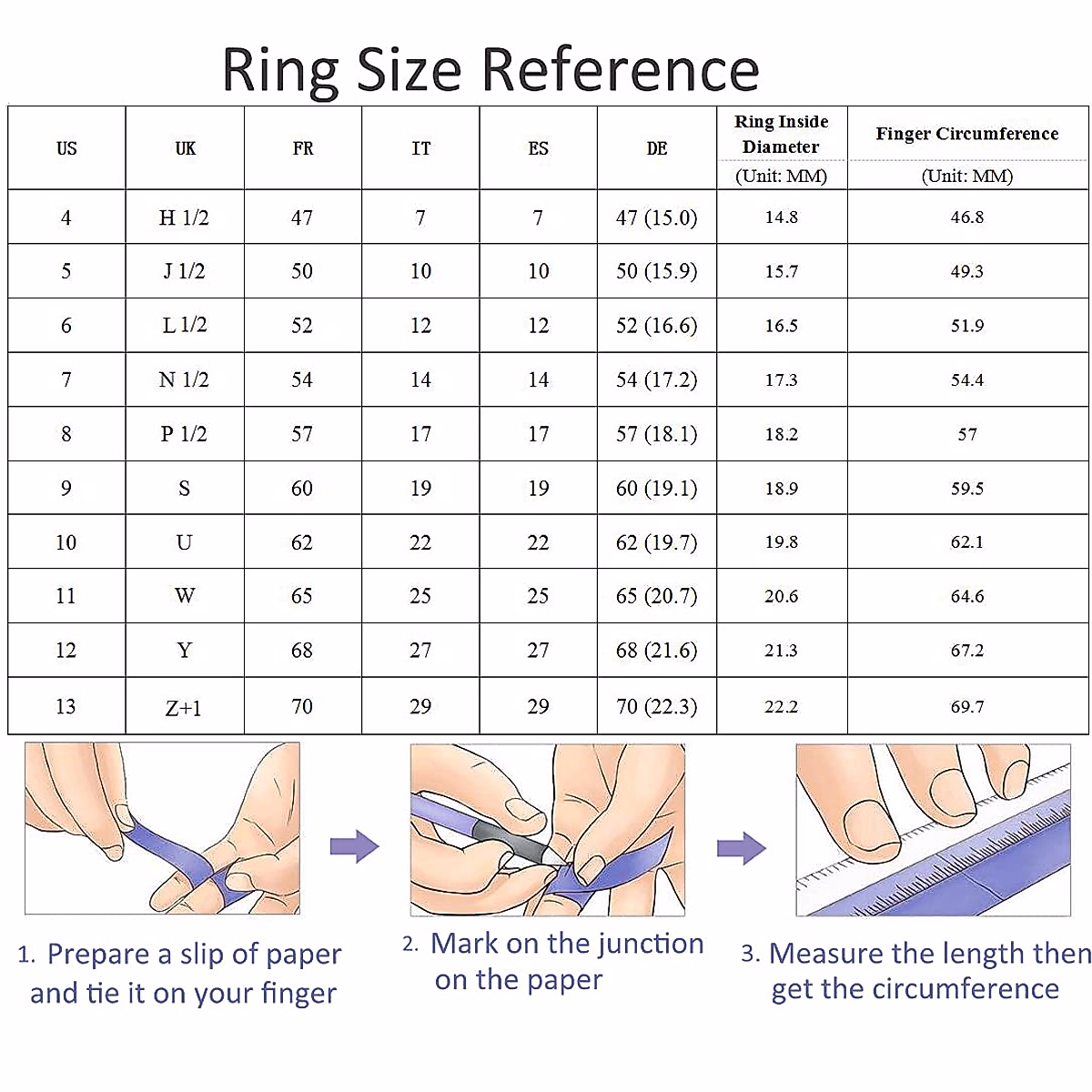 Ring Size Reference

| US | UK | FR | IT | ES | DE | Ring Inside Diameter (Unit: MM) | Finger Circumference (Unit: MM) |
|---|---|---|---|---|---|---|---|
| 4 | H 1/2 | 47 | 7 | 7 | 47 (15.0) | 14.8 | 46.8 |
| 5 | J 1/2 | 50 | 10 | 10 | 50 (15.9) | 15.7 | 49.3 |
| 6 | L 1/2 | 52 | 12 | 12 | 52 (16.6) | 16.5 | 51.9 |
| 7 | N 1/2 | 54 | 14 | 14 | 54 (17.2) | 17.3 | 54.4 |
| 8 | P 1/2 | 57 | 17 | 17 | 57 (18.1) | 18.2 | 57 |
| 9 | S | 60 | 19 | 19 | 60 (19.1) | 18.9 | 59.5 |
| 10 | U | 62 | 22 | 22 | 62 (19.7) | 19.8 | 62.1 |
| 11 | W | 65 | 25 | 25 | 65 (20.7) | 20.6 | 64.6 |
| 12 | Y | 68 | 27 | 27 | 68 (21.6) | 21.3 | 67.2 |
| 13 | Z+1 | 70 | 29 | 29 | 70 (22.3) | 22.2 | 69.7 |

1. Prepare a slip of paper and tie it on your finger

2. Mark on the junction on the paper

3. Measure the length then get the circumference