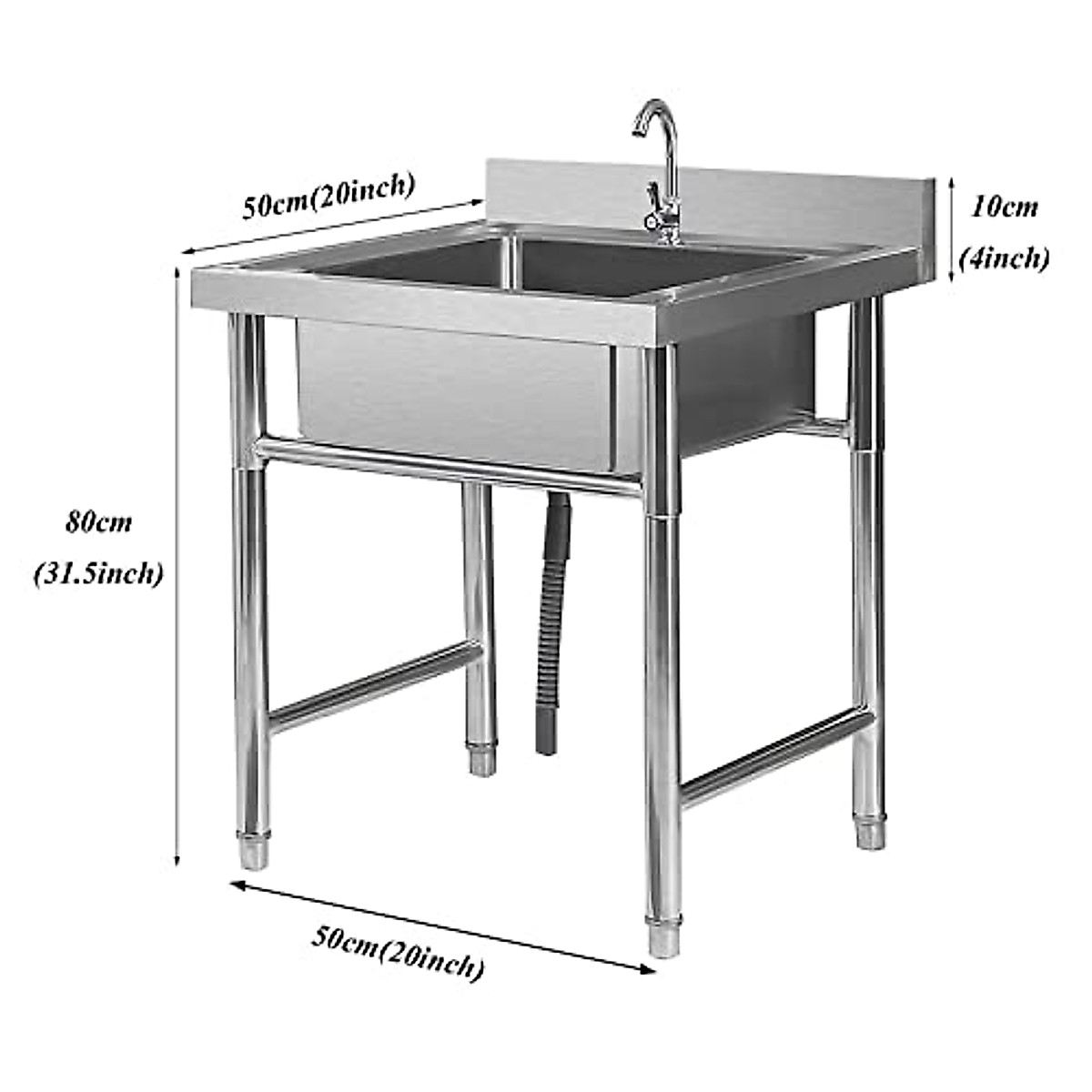 50cm(20inch)

10cm
(4inch)

80cm
(31.5inch)

50cm(20inch)