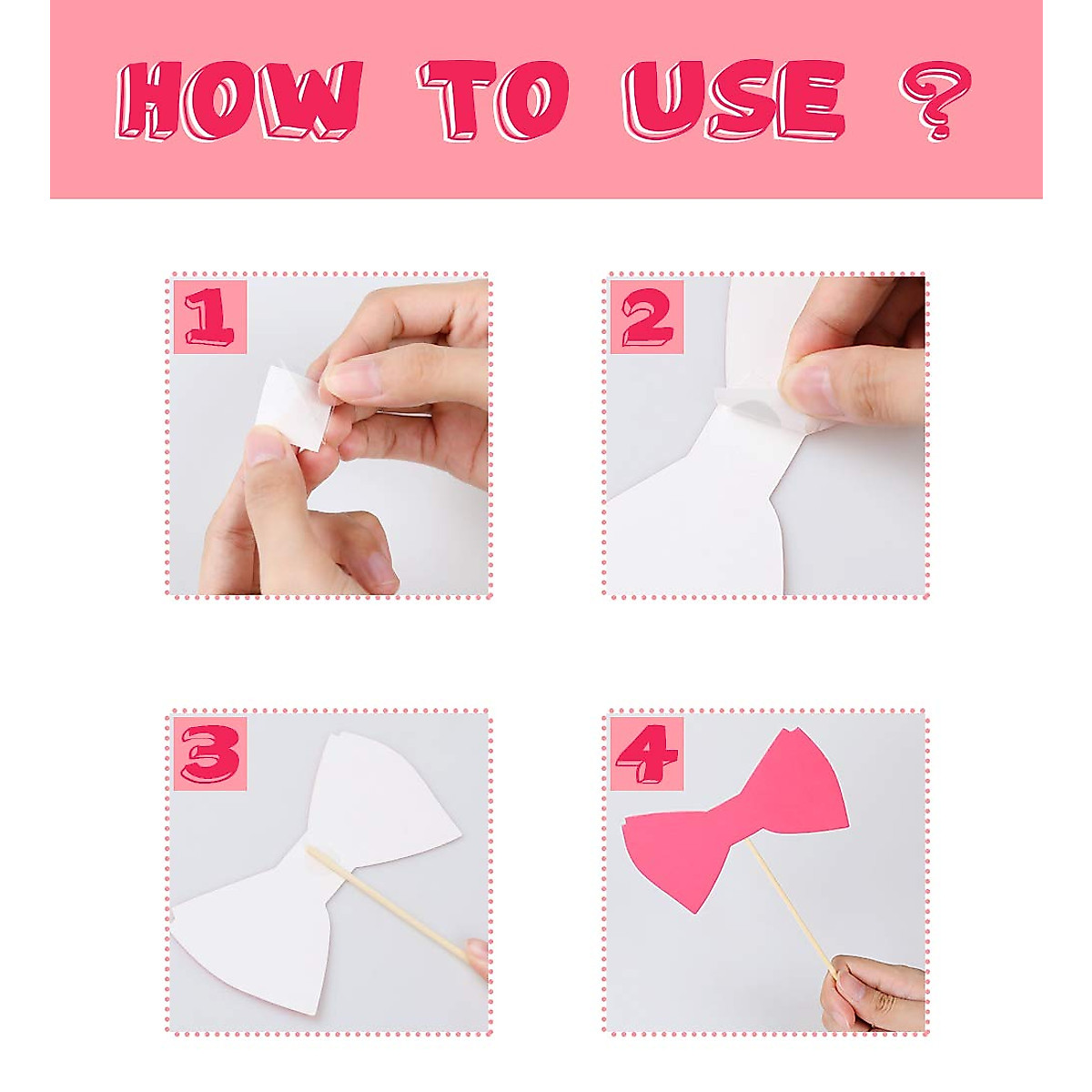 HOW TO USE ?

1

2

3

4