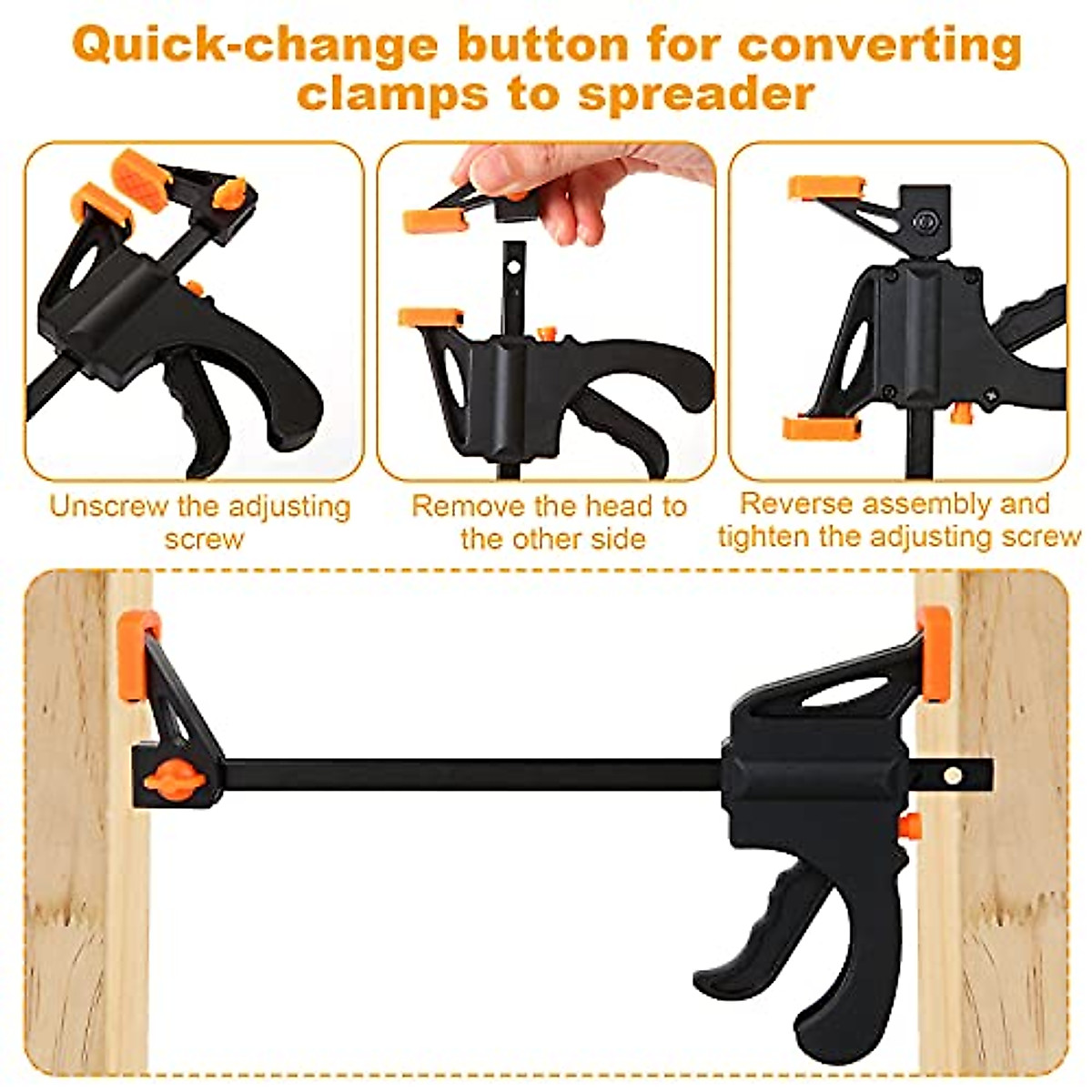 Quick-change button for converting clamps to spreader

Unscrew the adjusting screw

Remove the head to the other side

Reverse assembly and tighten the adjusting screw