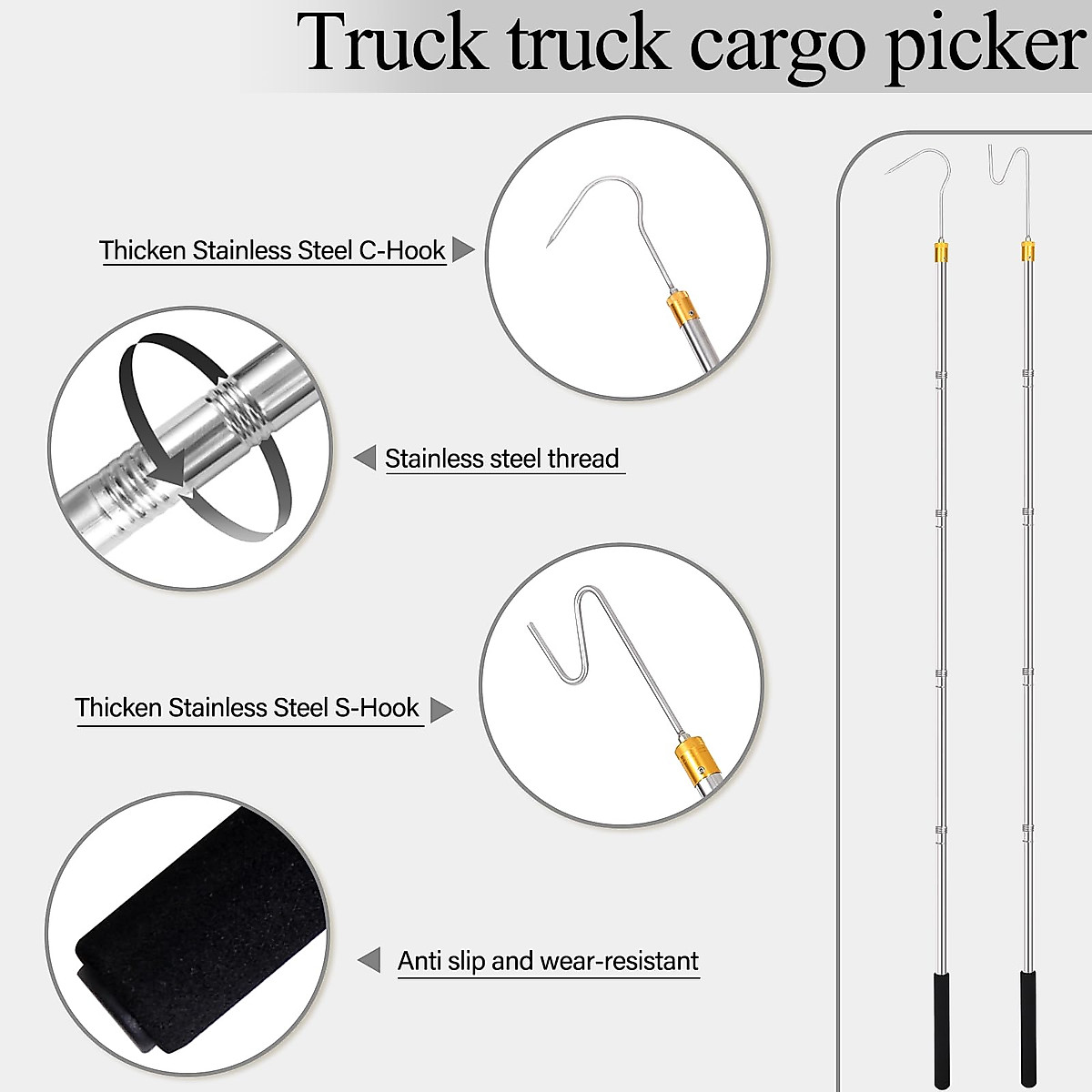 Truck truck cargo picker

Thicken Stainless Steel C-Hook

Stainless steel thread

Thicken Stainless Steel S-Hook

Anti slip and wear-resistant