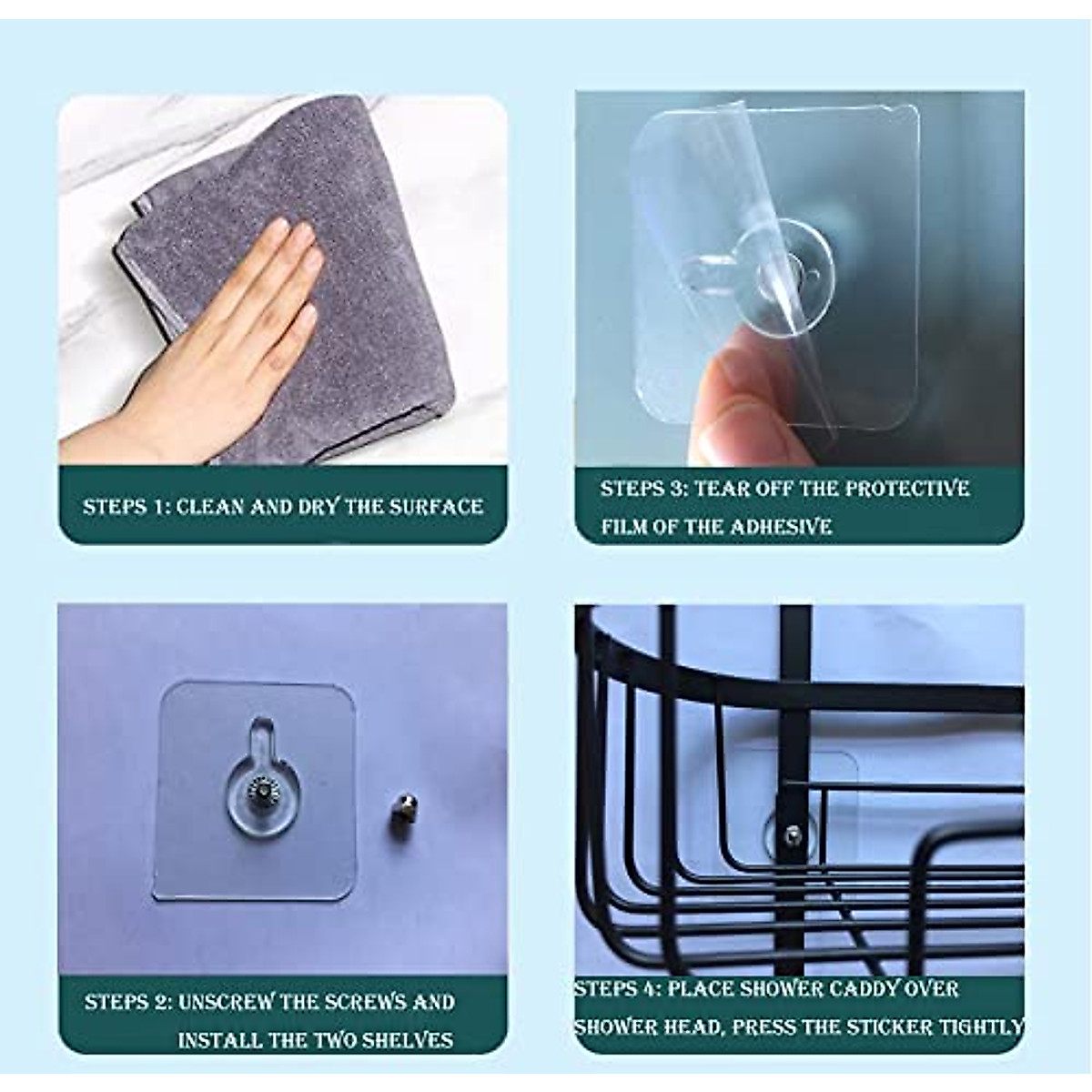 STEPS 1: CLEAN AND DRY THE SURFACE

STEPS 3: TEAR OFF THE PROTECTIVE FILM OF THE ADHESIVE

STEPS 2: UNSCREW THE SCREWS AND INSTALL THE TWO SHELVES

STEPS 4: PLACE SHOWER CADDY OVER SHOWER HEAD, PRESS THE STICKER TIGHTLY