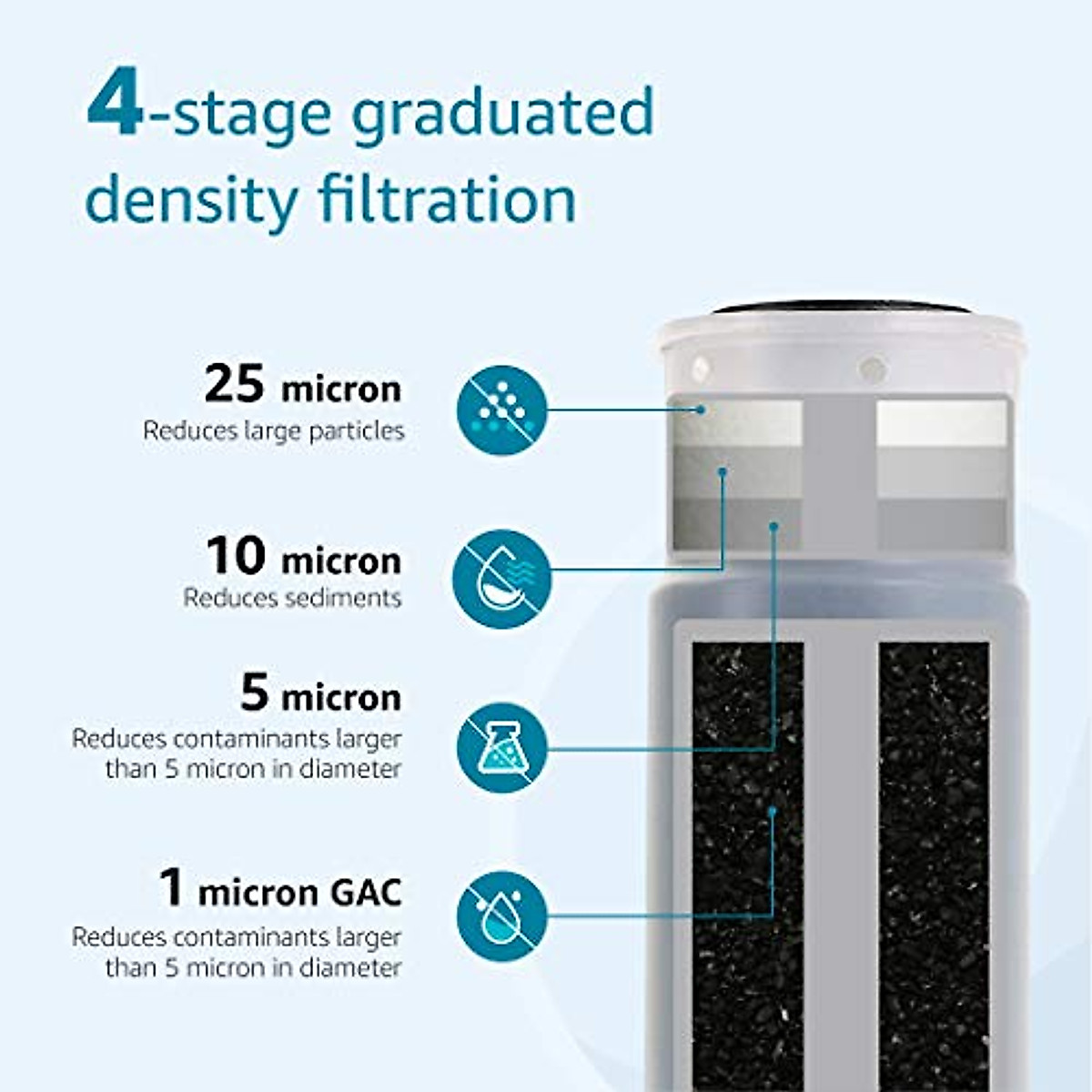 4-stage graduated density filtration

25 micron
Reduces large particles

10 micron
Reduces sediments

5 micron
Reduces contaminants larger than 5 micron in diameter

1 micron GAC
Reduces contaminants larger than 5 micron in diameter