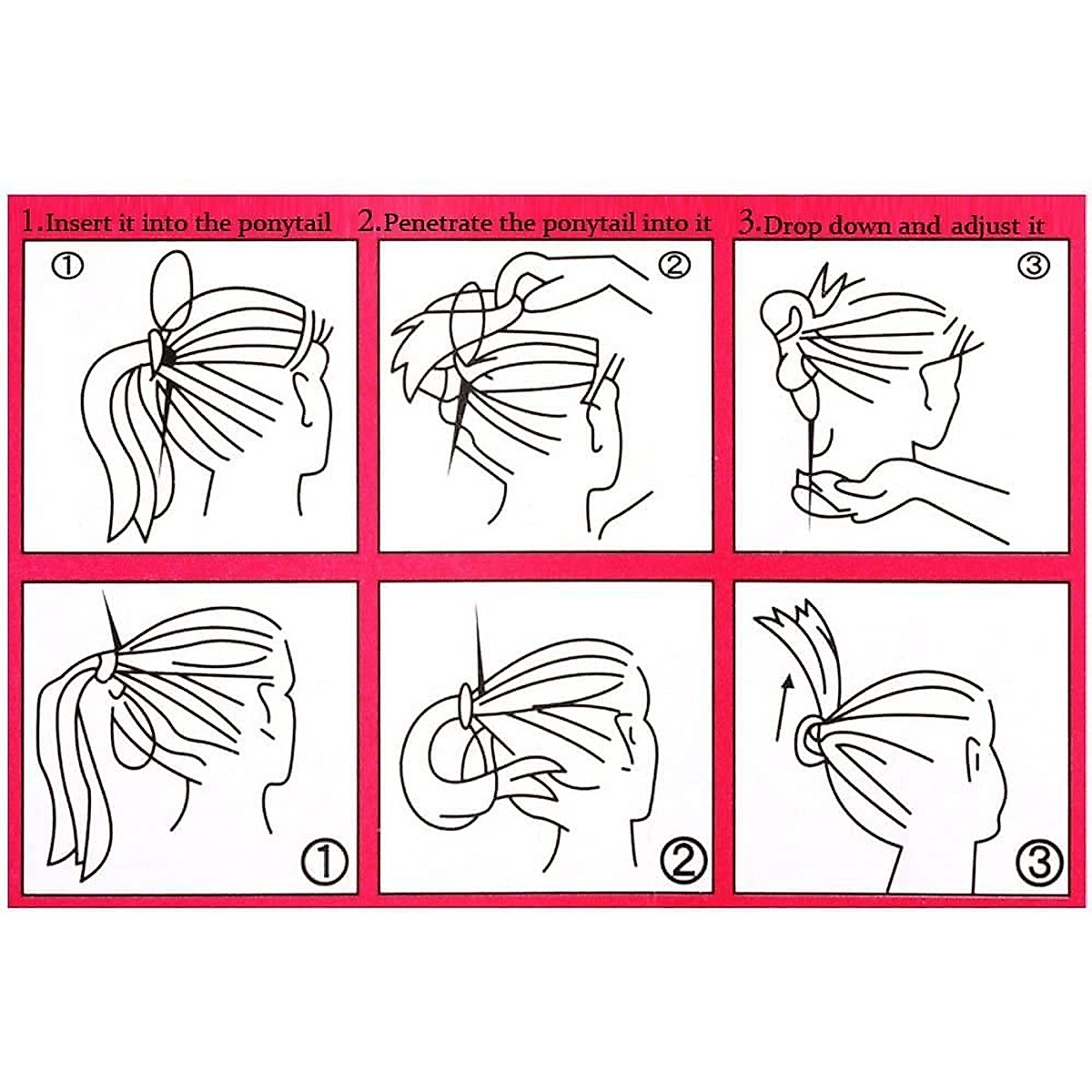 1.Insert it into the ponytail

2.Penetrate the ponytail into it

3.Drop down and adjust it

①

②

③

①

②

③