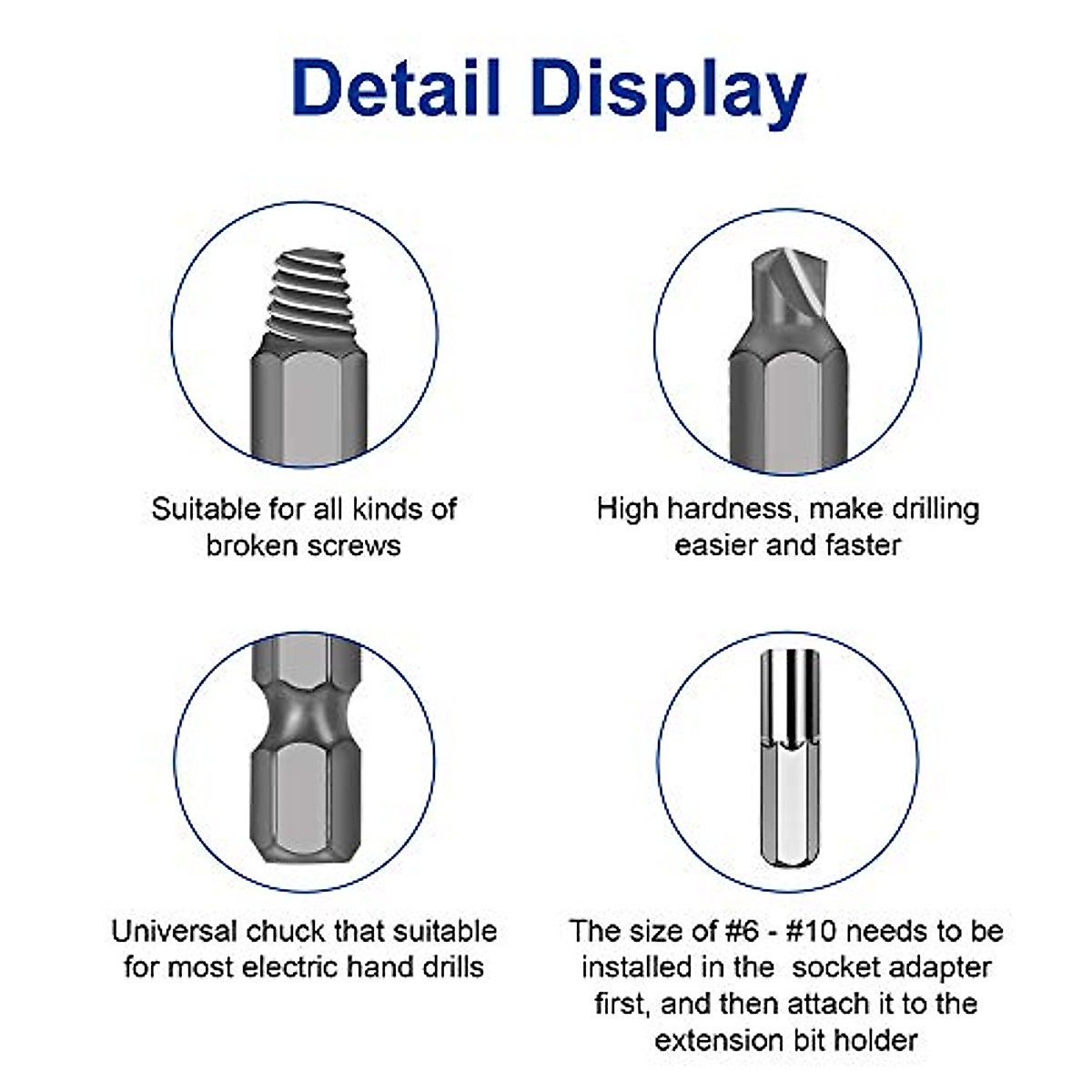 Detail Display

Suitable for all kinds of broken screws

High hardness, make drilling easier and faster

Universal chuck that suitable for most electric hand drills

The size of #6 - #10 needs to be installed in the socket adapter first, and then attach it to the extension bit holder