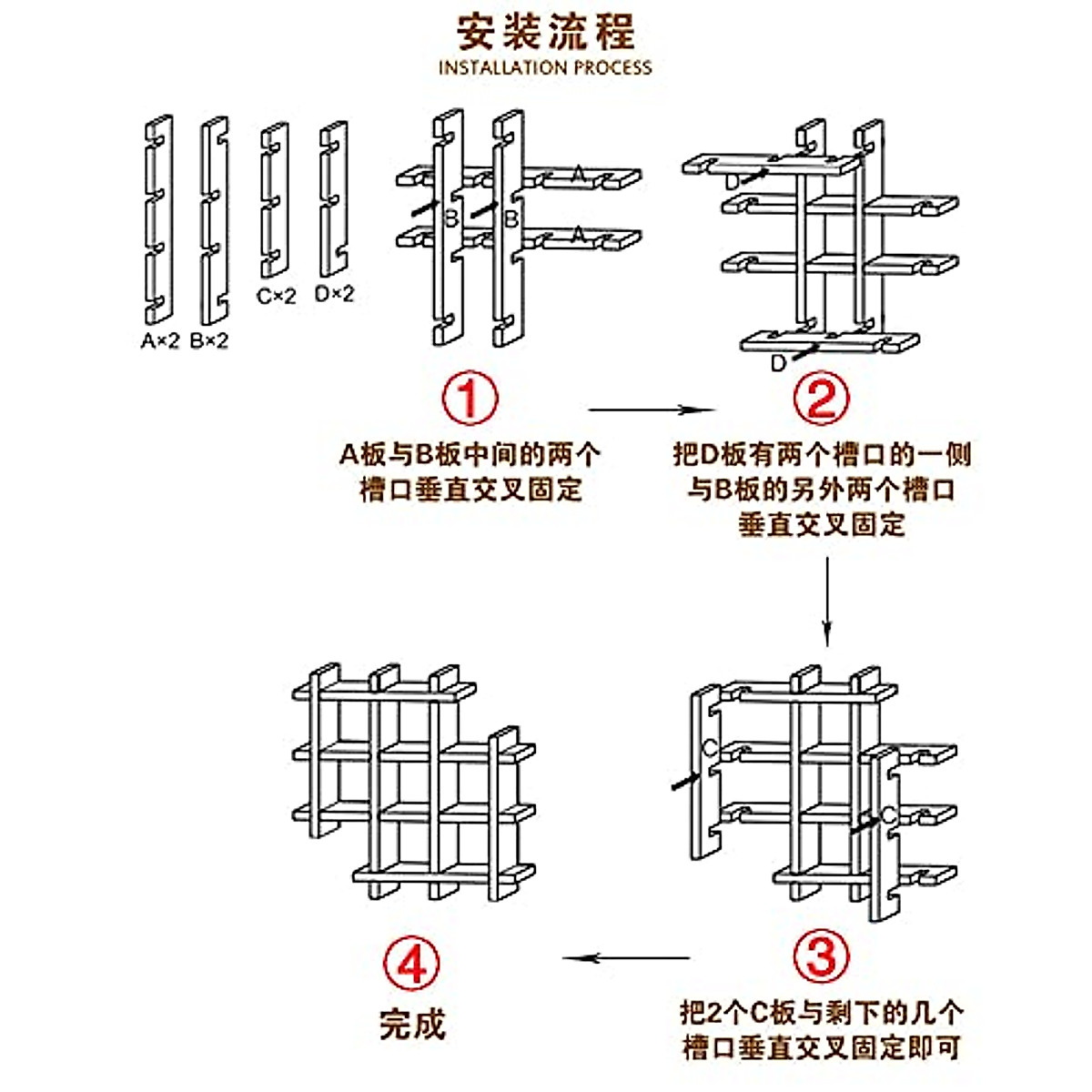 安装流程
INSTALLATION PROCESS

A×2 B×2 C×2 D×2

A
B
B
A

D
D

①
A板与B板中间的两个槽口垂直交叉固定

②
把D板有两个槽口的一侧与B板的另外两个槽口垂直交叉固定

C
C

③
把2个C板与剩下的几个槽口垂直交叉固定即可

④
完成