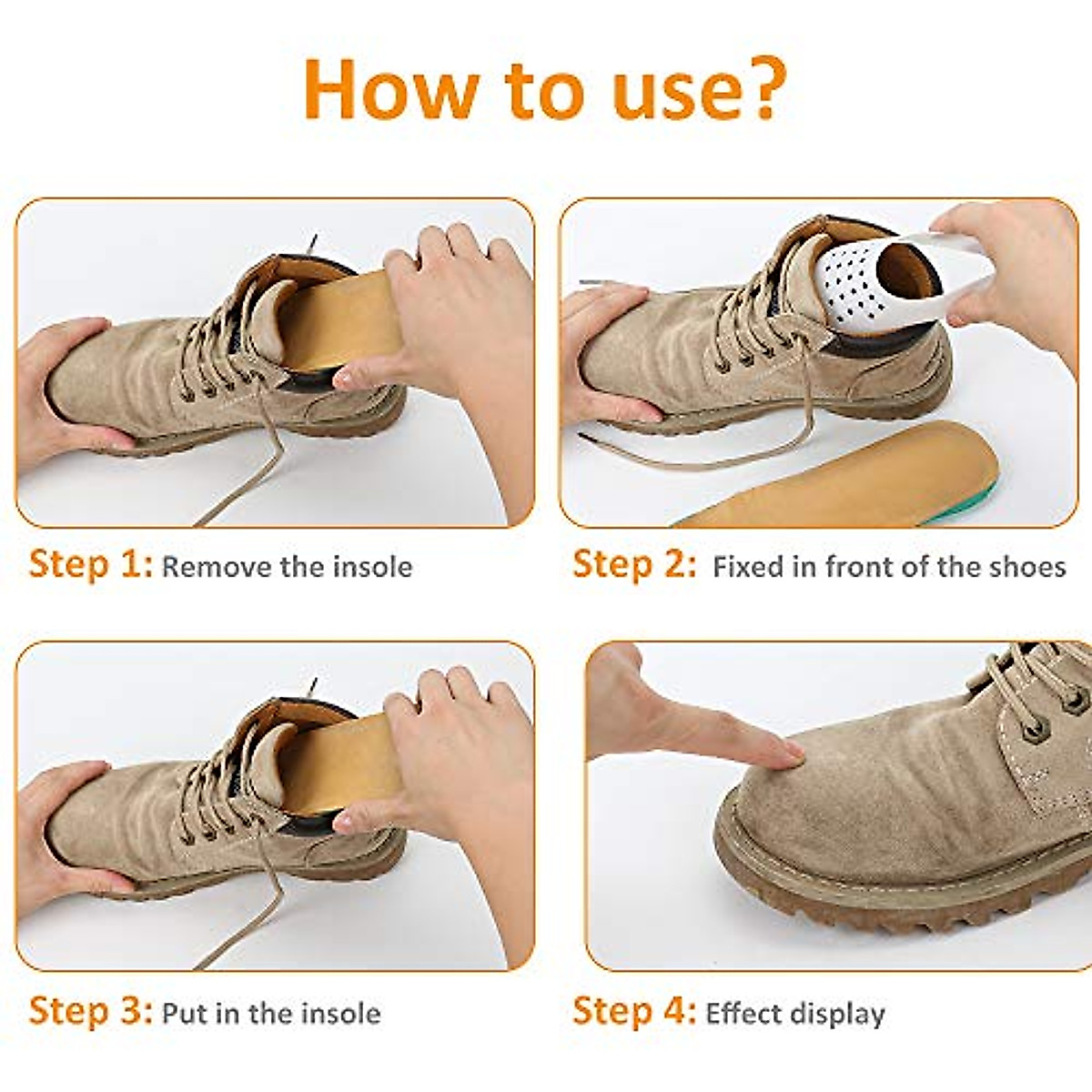 How to use?

Step 1: Remove the insole

Step 2: Fixed in front of the shoes

Step 3: Put in the insole

Step 4: Effect display