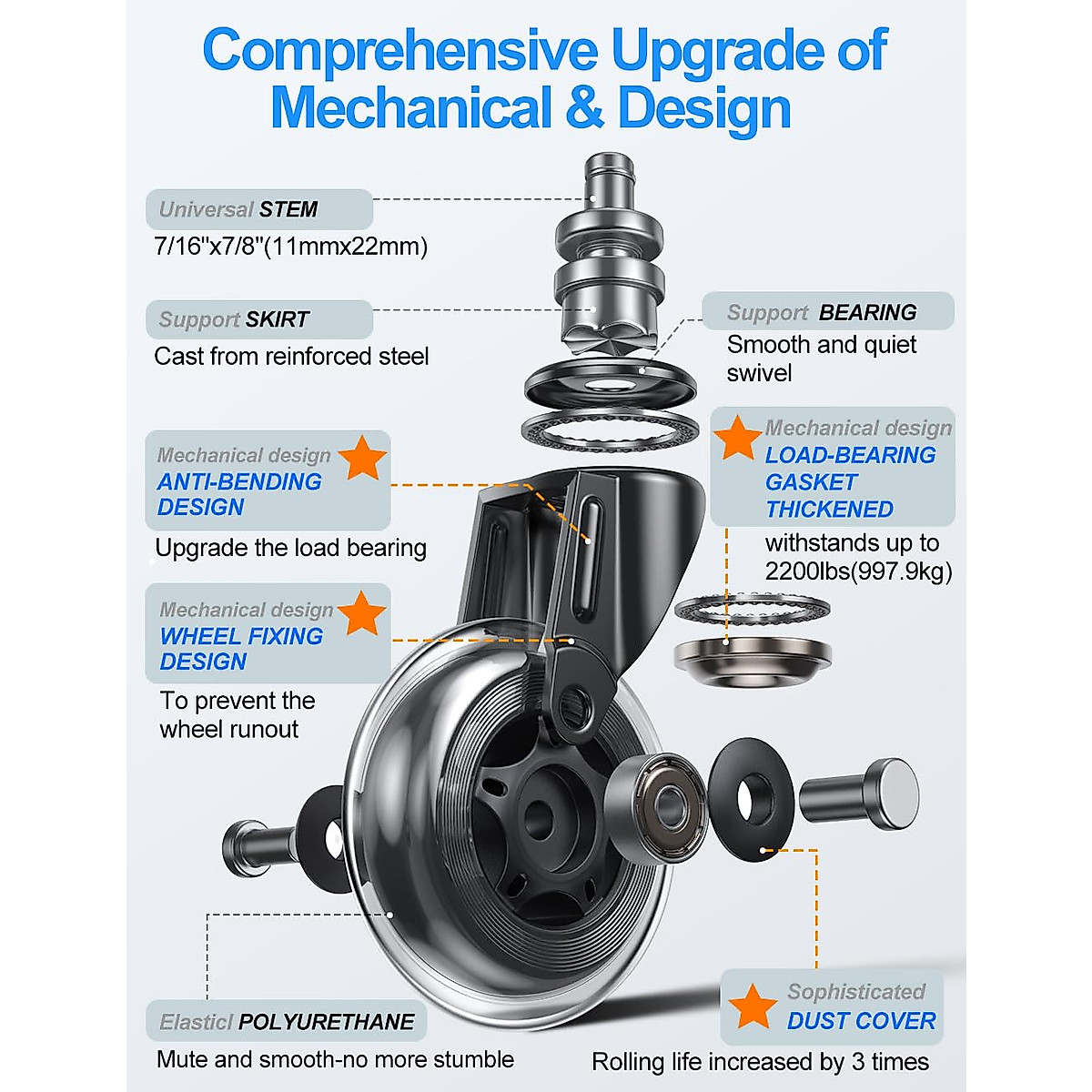 Comprehensive Upgrade of Mechanical & Design

Universal STEM
7/16"x7/8"(11mmx22mm)

Support SKIRT
Cast from reinforced steel

Support BEARING
Smooth and quiet swivel

Mechanical design
ANTI-BENDING DESIGN
Upgrade the load bearing

Mechanical design
LOAD-BEARING GASKET THICKENED
withstands up to 2200lbs(997.9kg)

Mechanical design
WHEEL FIXING DESIGN
To prevent the wheel runout

Elasticl POLYURETHANE
Mute and smooth-no more stumble

Sophisticated
DUST COVER
Rolling life increased by 3 times