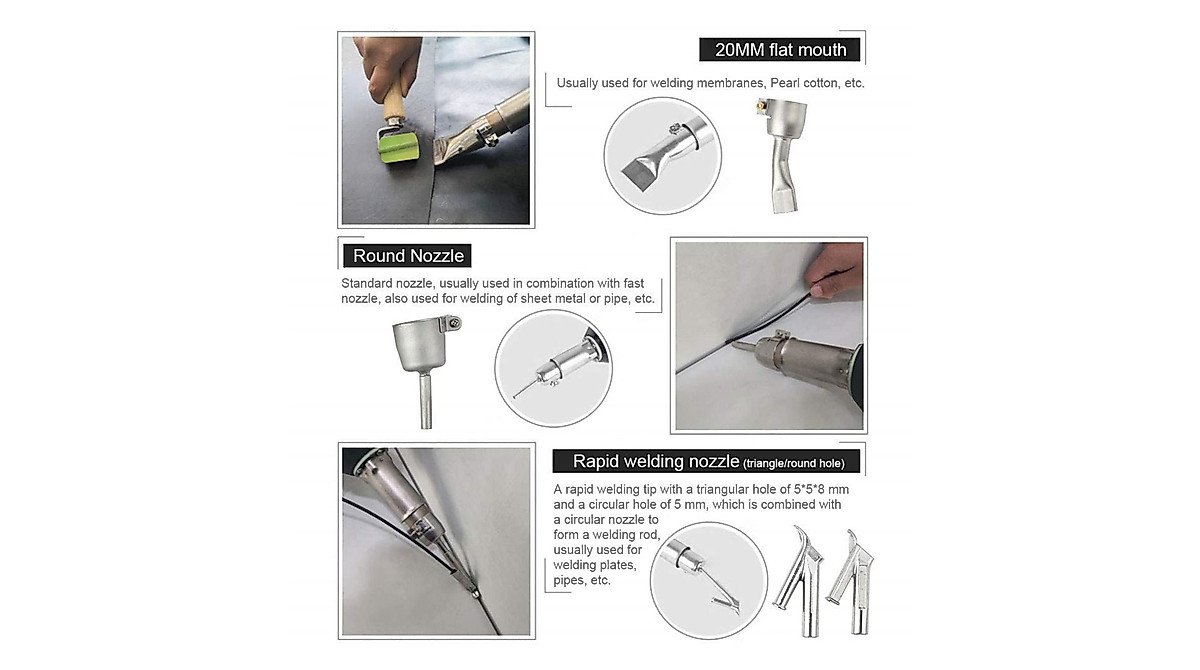 20MM flat mouth

Usually used for welding membranes, Pearl cotton, etc.

Round Nozzle

Standard nozzle, usually used in combination with fast nozzle, also used for welding of sheet metal or pipe, etc.

Rapid welding nozzle (triangle/round hole)

A rapid welding tip with a triangular hole of 5*5*8 mm and a circular hole of 5 mm, which is combined with a circular nozzle to form a welding rod, usually used for welding plates, pipes, etc.